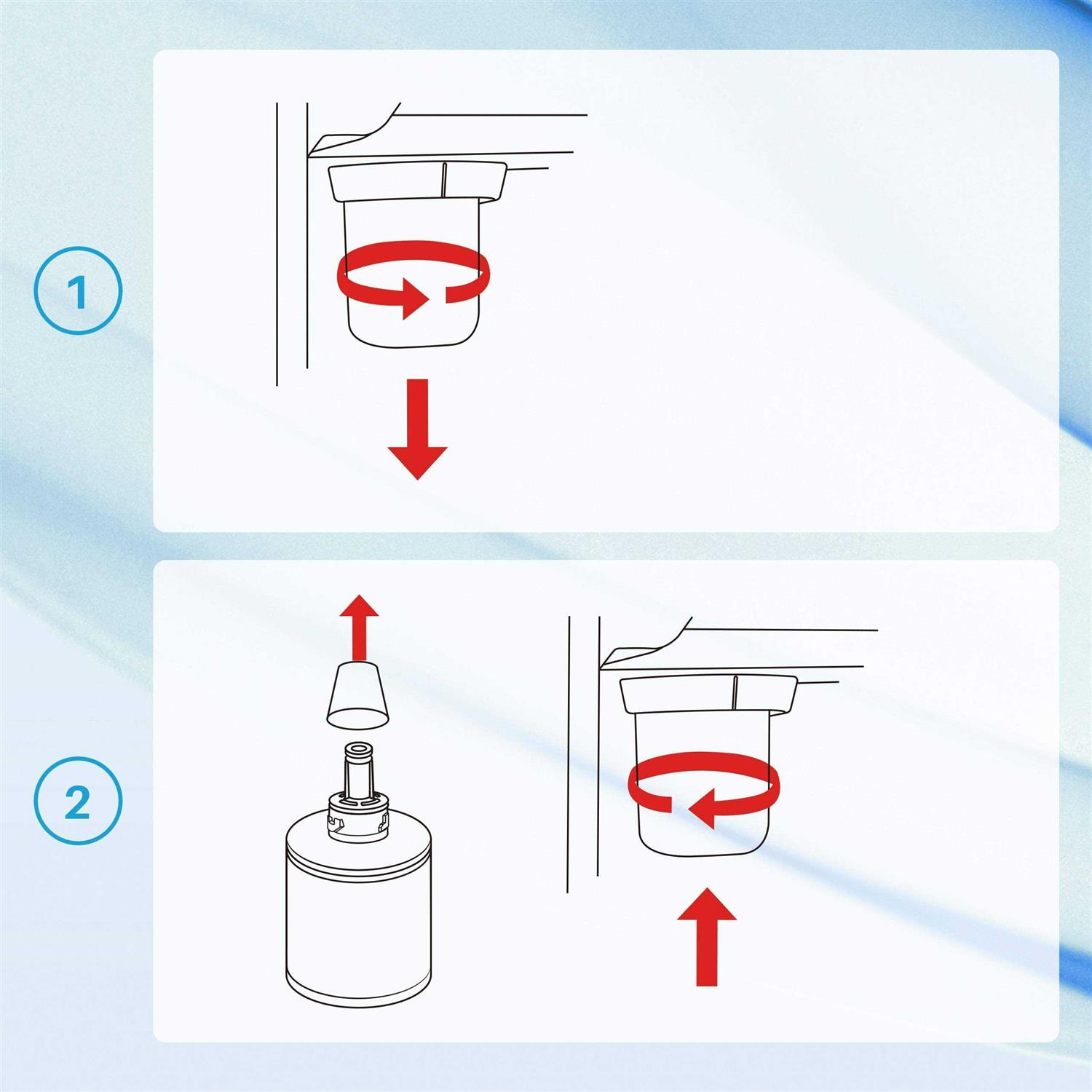 1

2