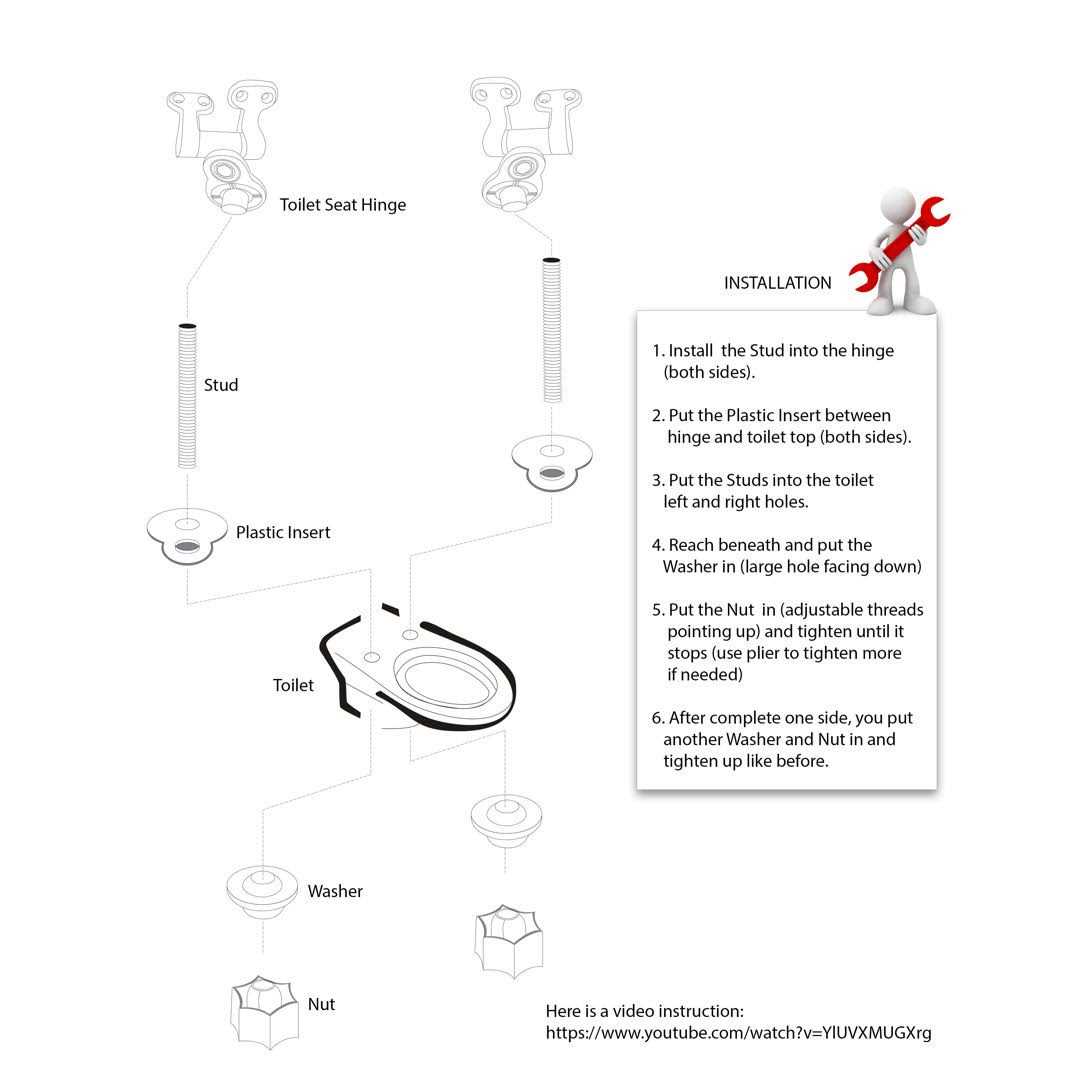 Toilet Seat Hinge

Stud

Plastic Insert

Toilet

Washer

Nut

INSTALLATION

1. Install the Stud into the hinge (both sides).

2. Put the Plastic Insert between hinge and toilet top (both sides).

3. Put the Studs into the toilet left and right holes.

4. Reach beneath and put the Washer in (large hole facing down)

5. Put the Nut in (adjustable threads pointing up) and tighten until it stops (use plier to tighten more if needed)

6. After complete one side, you put another Washer and Nut in and tighten up like before.

Here is a video instruction:
https://www.youtube.com/watch?v=YlUVXMUGXrg