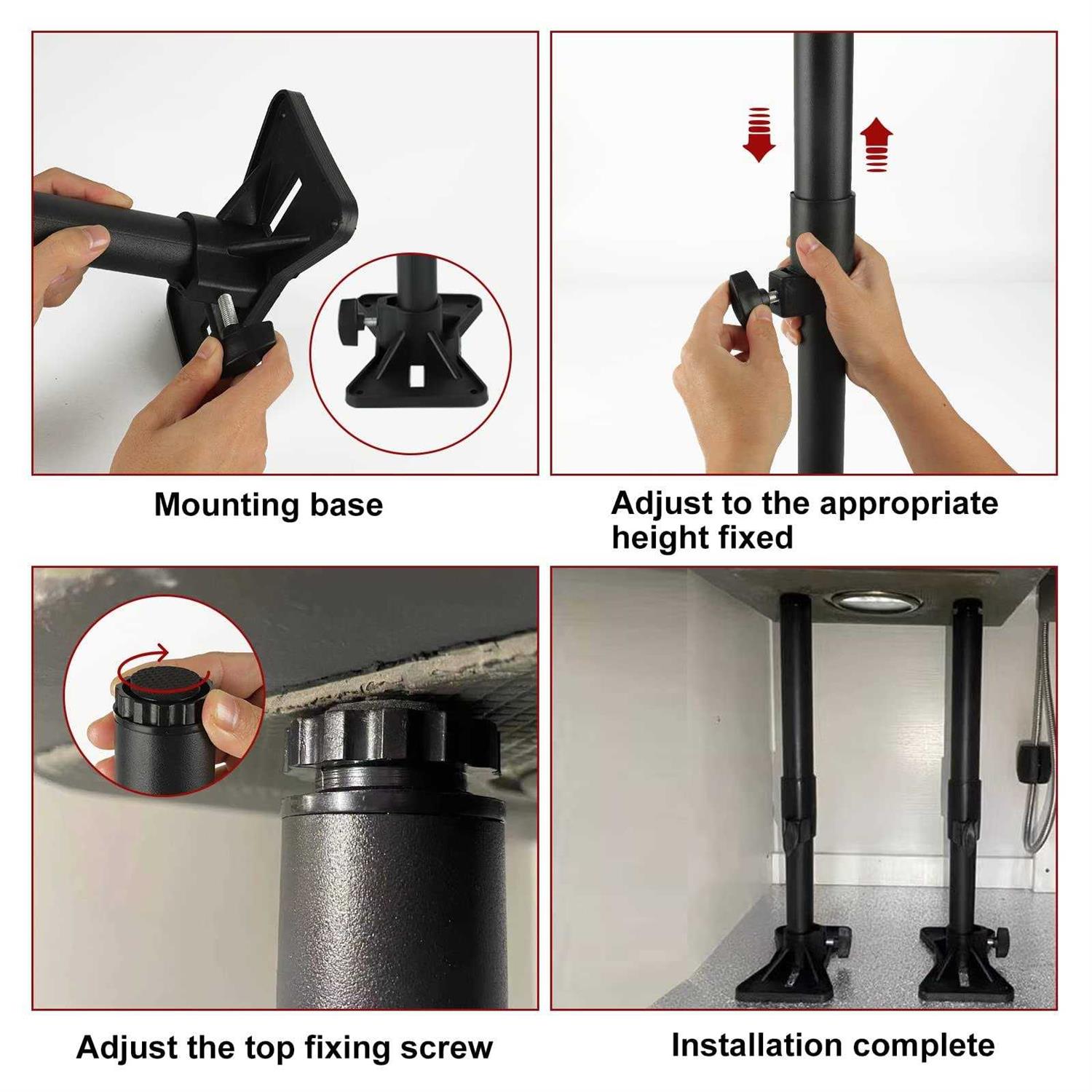 Mounting base

Adjust to the appropriate height fixed

Adjust the top fixing screw

Installation complete