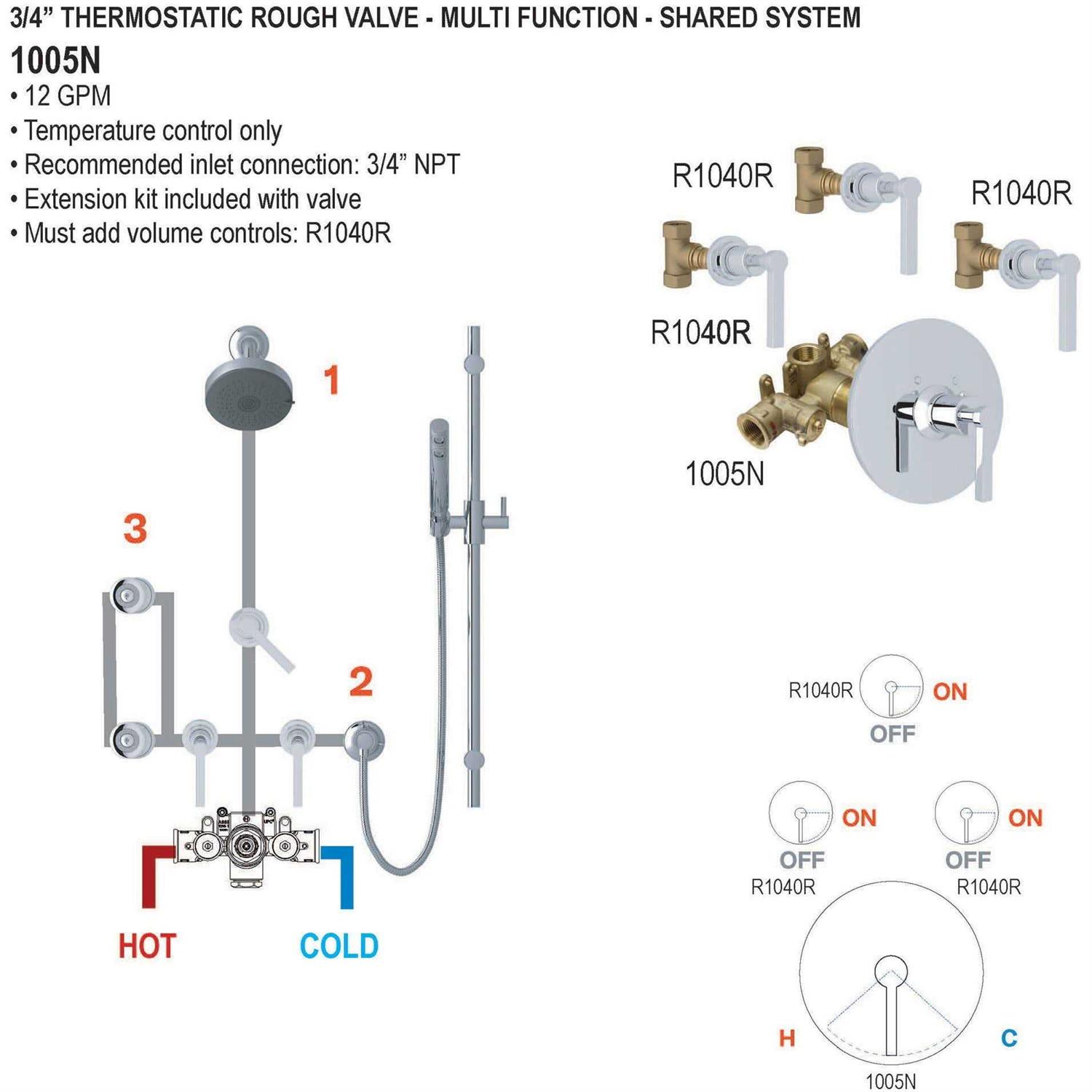 3/4" THERMOSTATIC ROUGH VALVE - MULTI FUNCTION - SHARED SYSTEM

1005N

• 12 GPM
• Temperature control only
• Recommended inlet connection: 3/4" NPT
• Extension kit included with valve
• Must add volume controls: R1040R

R1040R

R1040R

R1040R

1005N

1

3

2

HOT

COLD

R1040R

ON

OFF

ON

OFF

R1040R

ON

OFF

R1040R

H

C

1005N