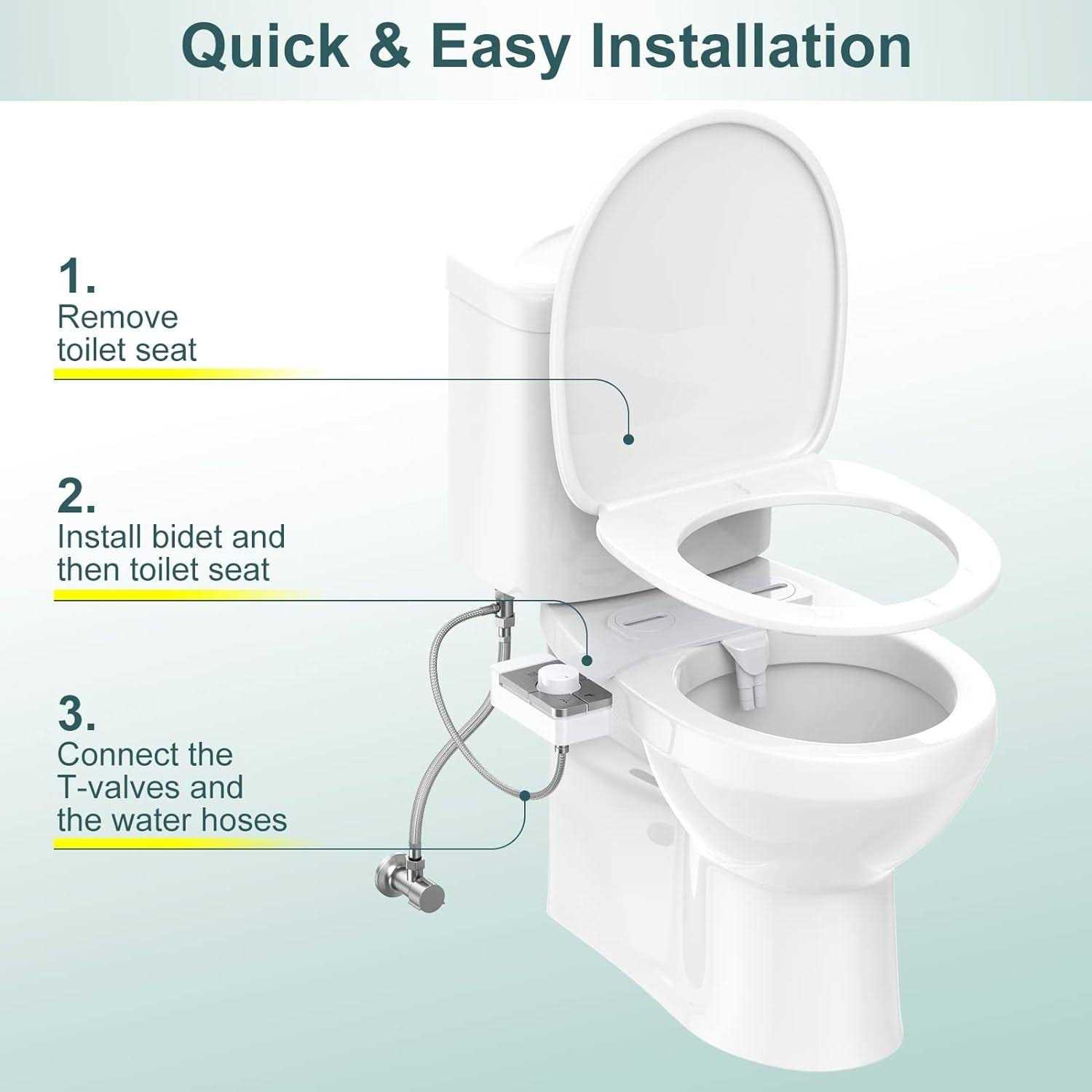 Quick & Easy Installation

1.
Remove toilet seat

2.
Install bidet and then toilet seat

3.
Connect the T-valves and the water hoses