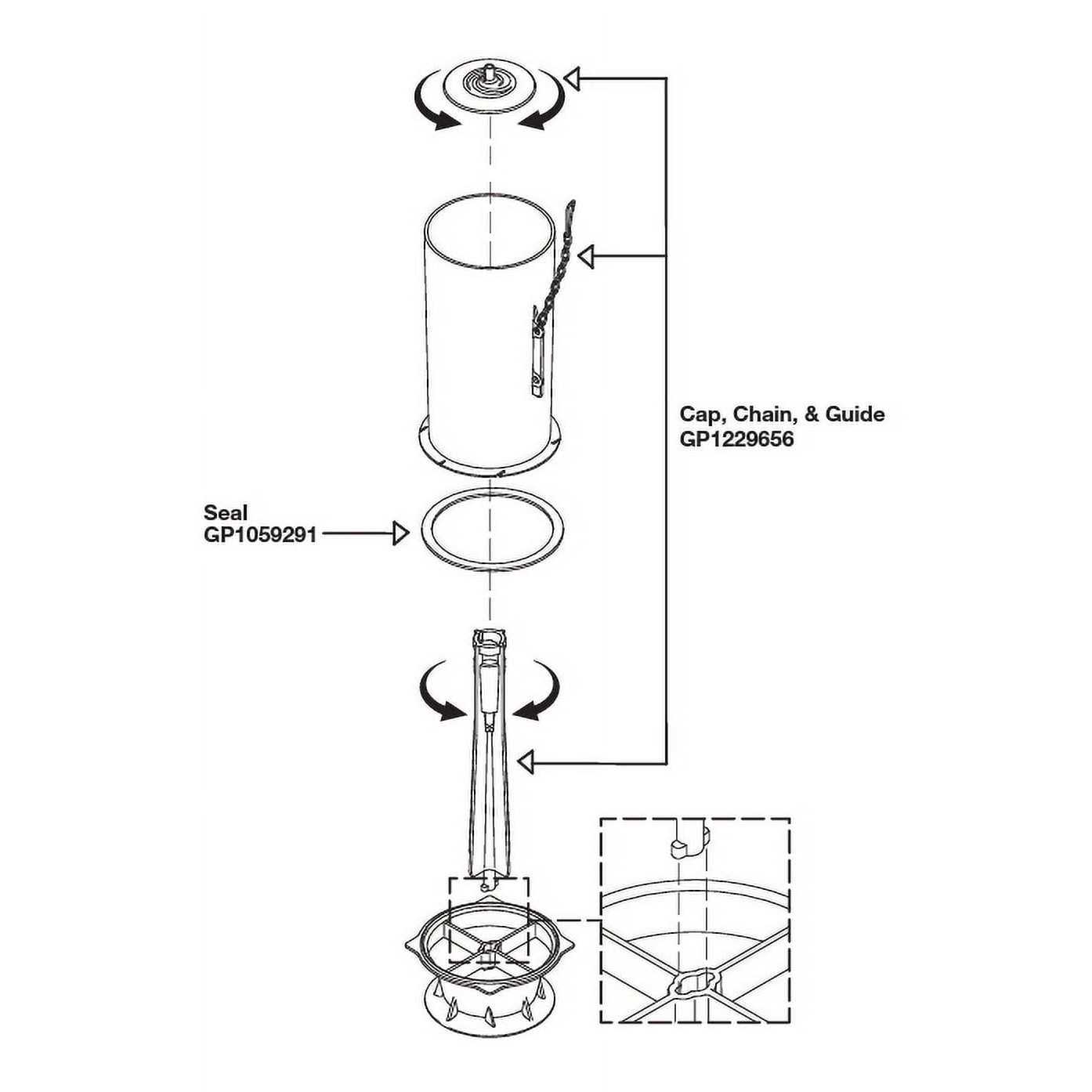 Cap, Chain, & Guide
GP1229656

Seal
GP1059291