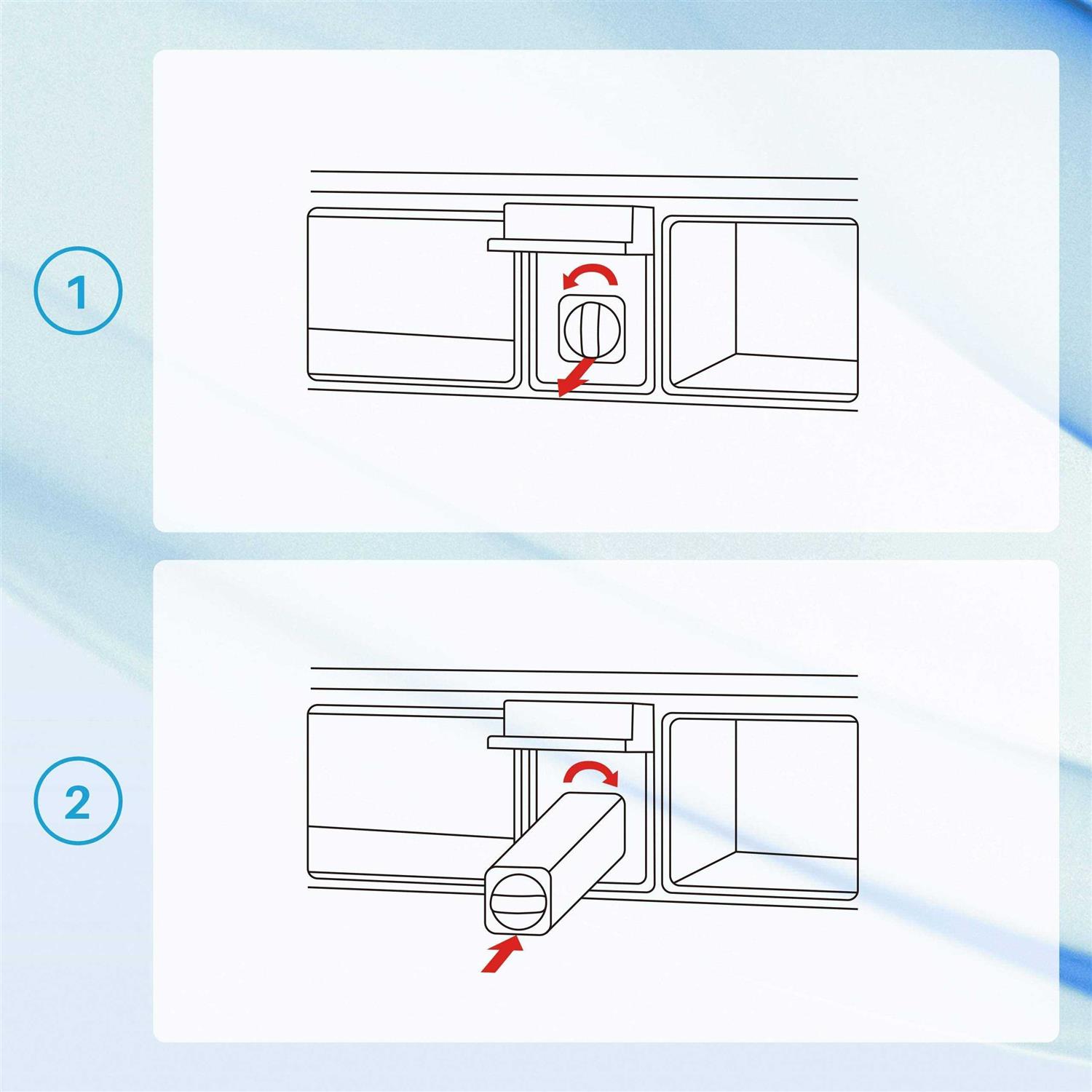 1

2