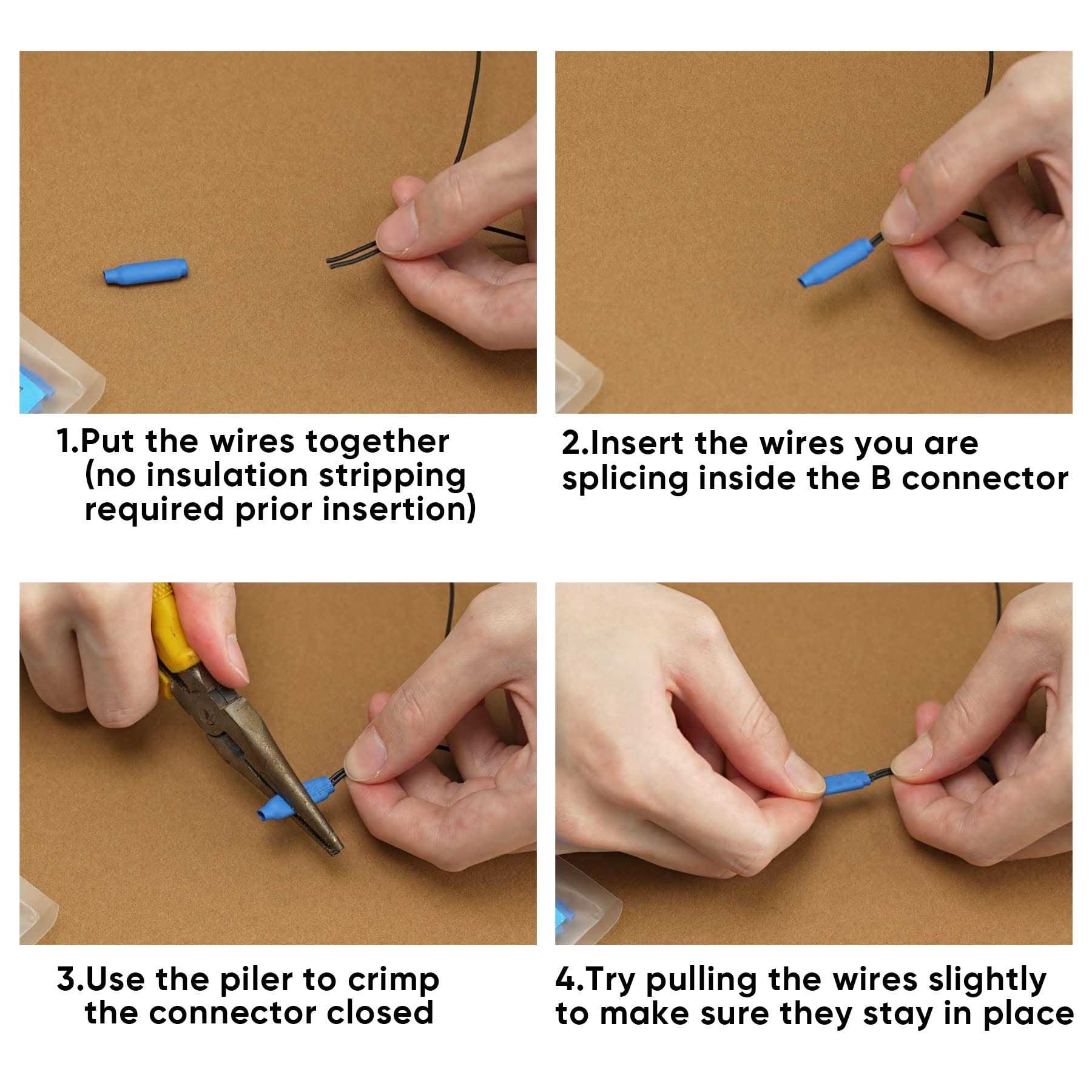 1.Put the wires together (no insulation stripping required prior insertion)

2.Insert the wires you are splicing inside the B connector

3.Use the piler to crimp the connector closed

4.Try pulling the wires slightly to make sure they stay in place