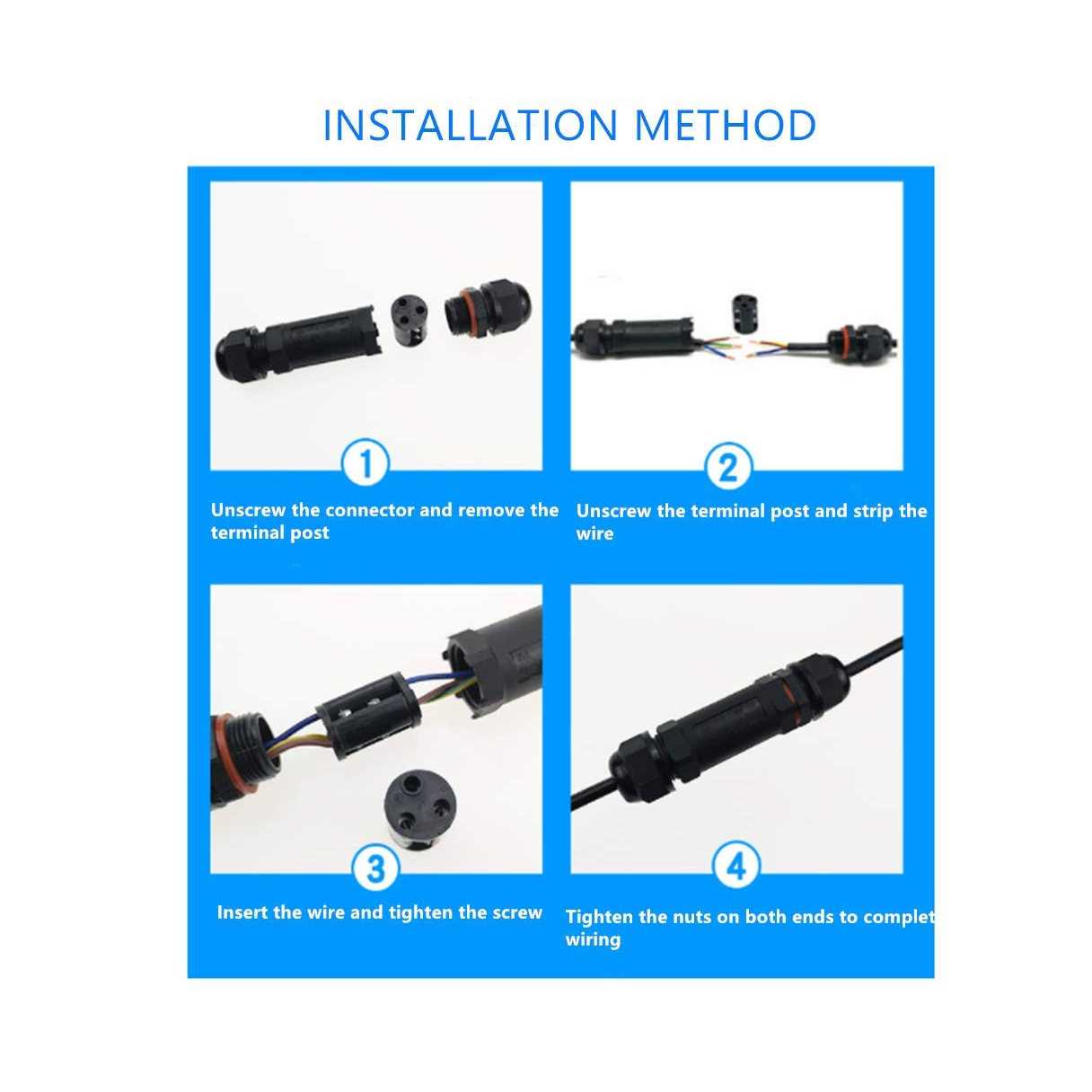 INSTALLATION METHOD

1

Unscrew the connector and remove the terminal post

2

Unscrew the terminal post and strip the wire

3

Insert the wire and tighten the screw

4

Tighten the nuts on both ends to complet wiring