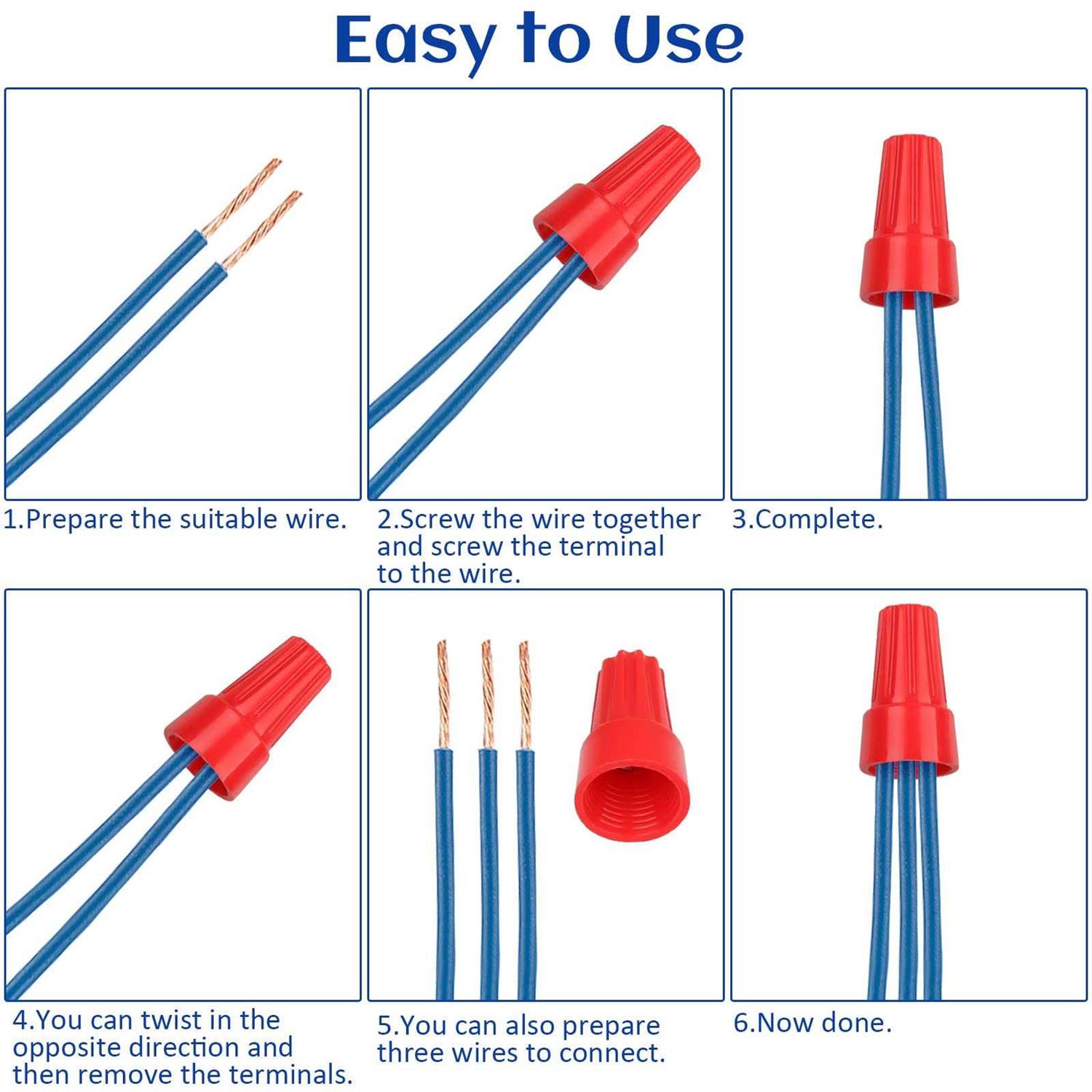 Easy to Use

1.Prepare the suitable wire.

2.Screw the wire together and screw the terminal to the wire.

3.Complete.

4.You can twist in the opposite direction and then remove the terminals.

5.You can also prepare three wires to connect.

6.Now done.