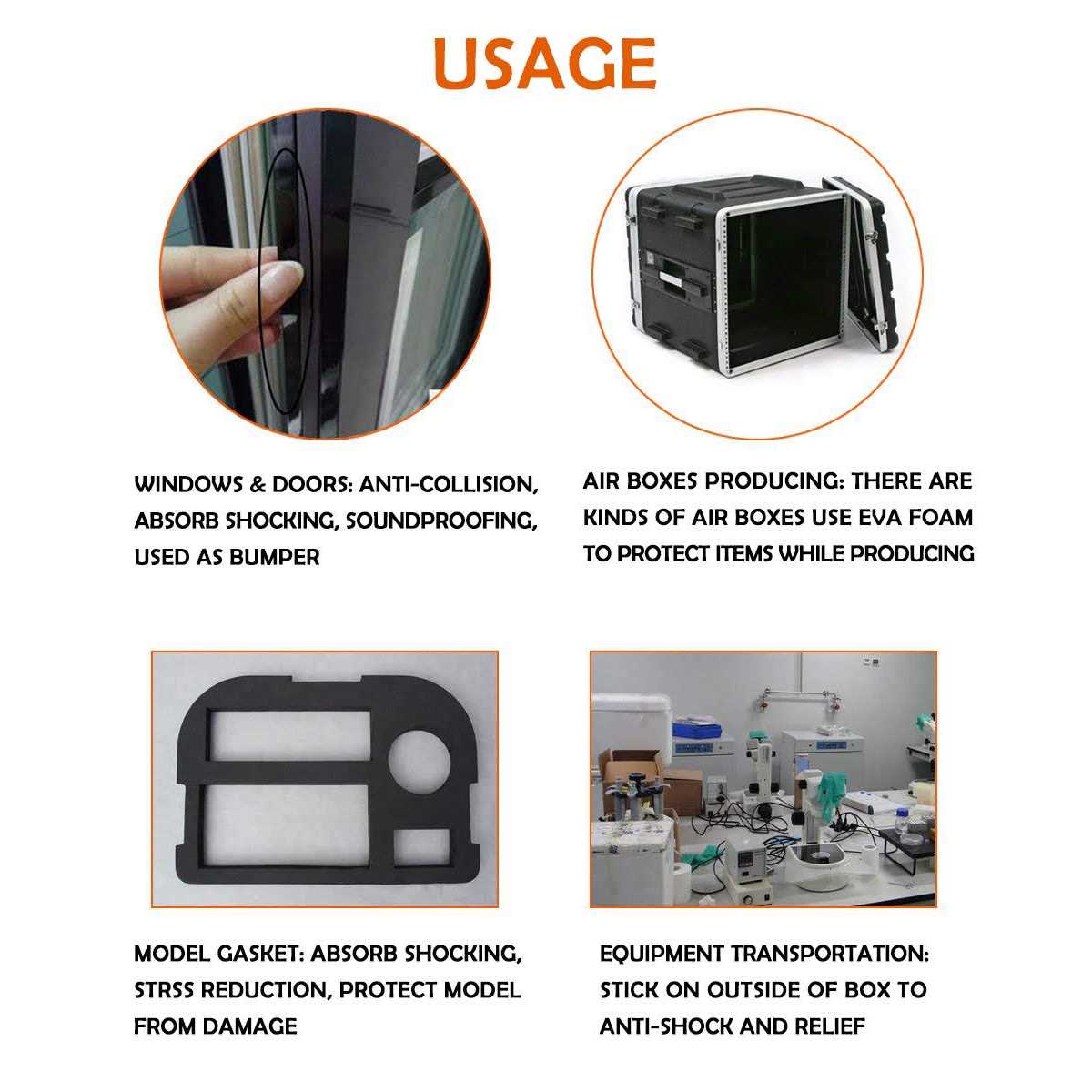 USAGE

WINDOWS & DOORS: ANTI-COLLISION, ABSORB SHOCKING, SOUNDPROOFING, USED AS BUMPER

AIR BOXES PRODUCING: THERE ARE KINDS OF AIR BOXES USE EVA FOAM TO PROTECT ITEMS WHILE PRODUCING

MODEL GASKET: ABSORB SHOCKING, STRSS REDUCTION, PROTECT MODEL FROM DAMAGE

EQUIPMENT TRANSPORTATION: STICK ON OUTSIDE OF BOX TO ANTI-SHOCK AND RELIEF