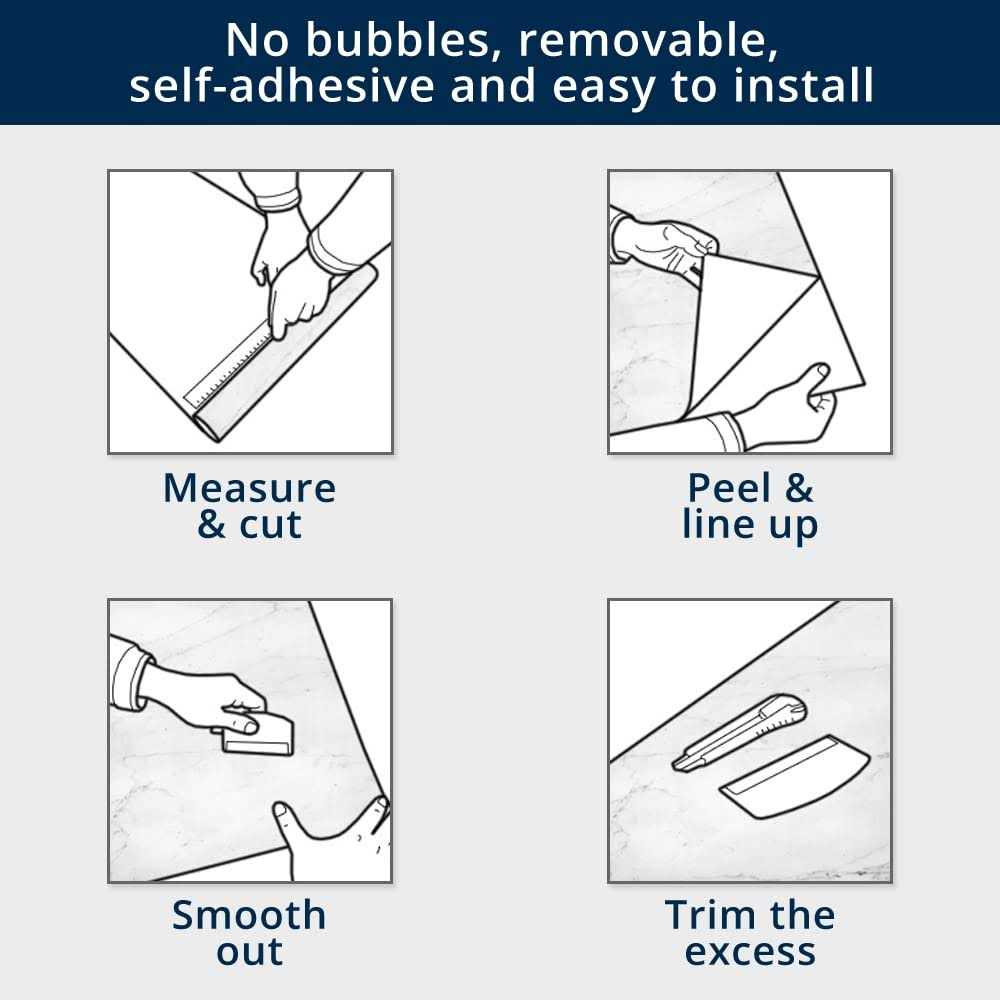 No bubbles, removable, self-adhesive and easy to install

Measure & cut

Peel & line up

Smooth out

Trim the excess