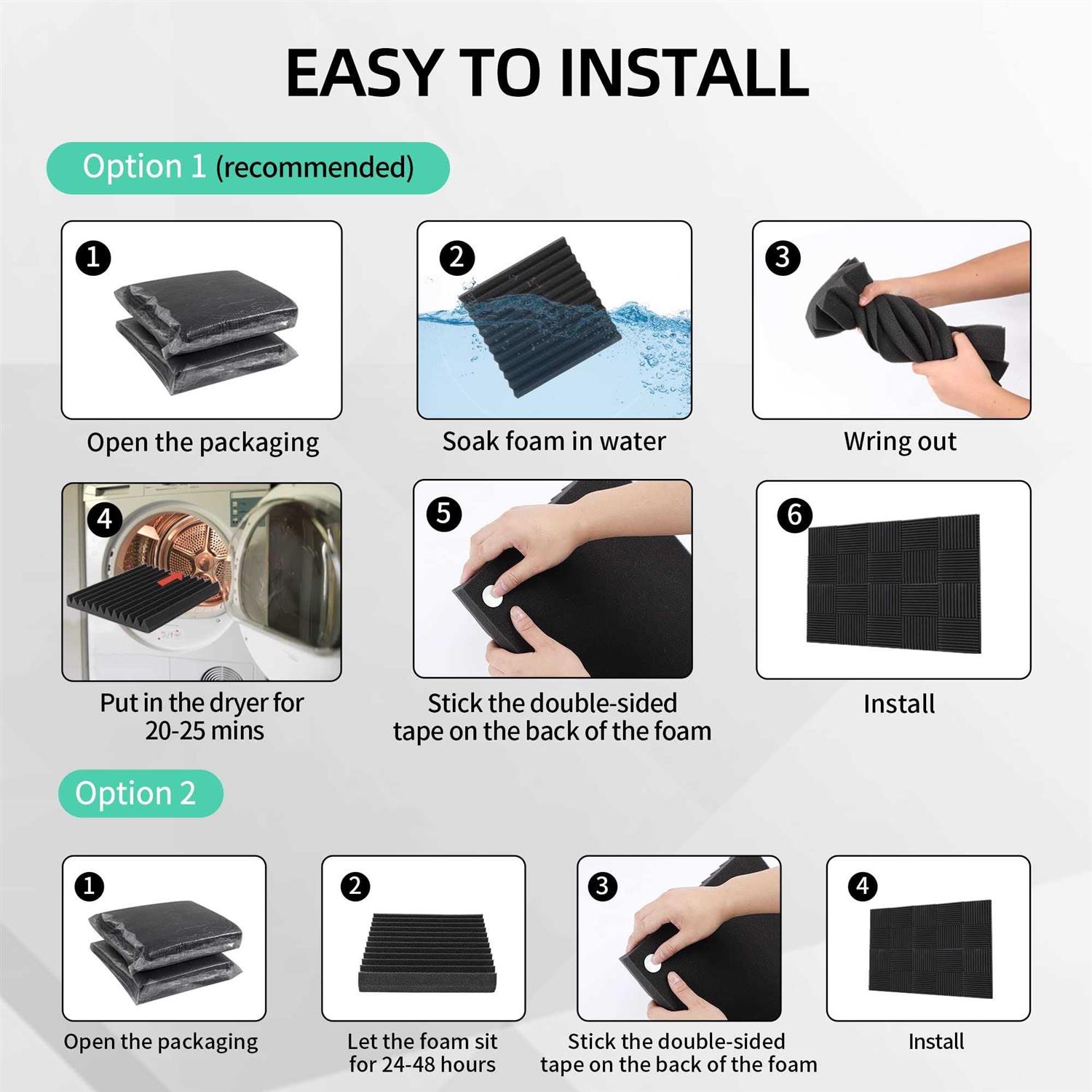 EASY TO INSTALL

Option 1 (recommended)

1
Open the packaging

2
Soak foam in water

3
Wring out

4
Put in the dryer for 20-25 mins

5
Stick the double-sided tape on the back of the foam

6
Install

Option 2

1
Open the packaging

2
Let the foam sit for 24-48 hours

3
Stick the double-sided tape on the back of the foam

4
Install