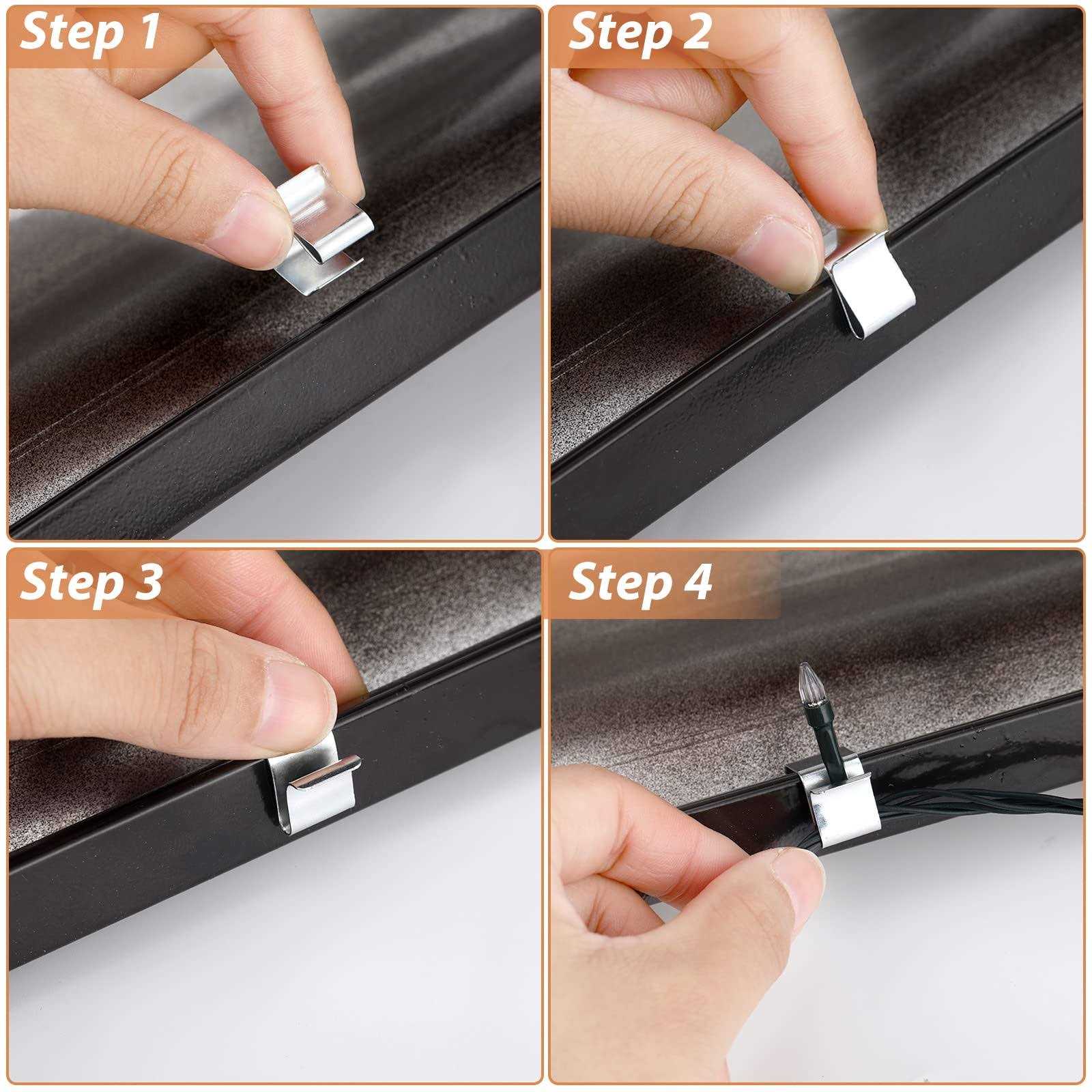 Step 1

Step 2

Step 3

Step 4