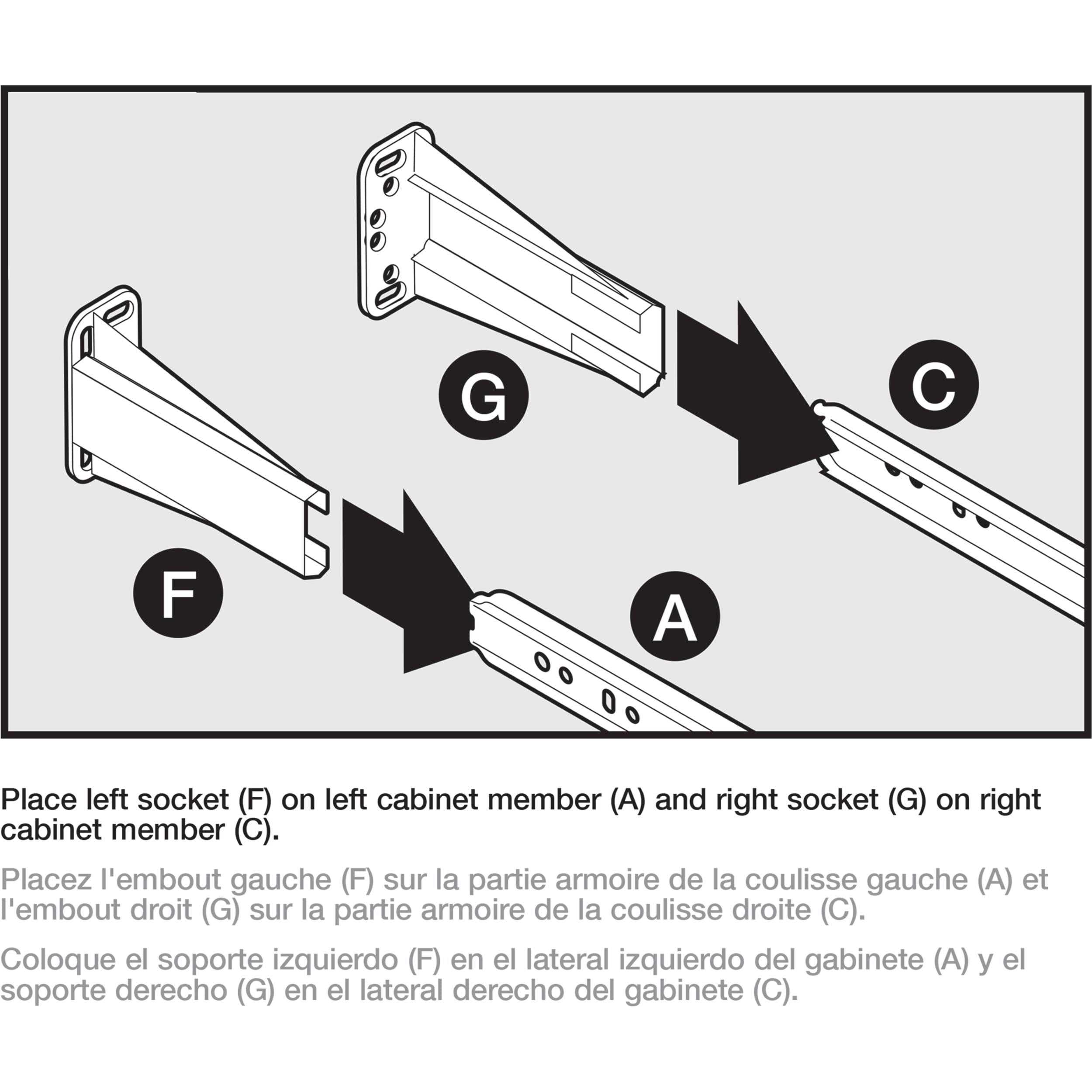 G

C

F

A

Place left socket (F) on left cabinet member (A) and right socket (G) on right cabinet member (C).

Placez l'embout gauche (F) sur la partie armoire de la coulisse gauche (A) et l'embout droit (G) sur la partie armoire de la coulisse droite (C).

Coloque el soporte izquierdo (F) en el lateral izquierdo del gabinete (A) y el soporte derecho (G) en el lateral derecho del gabinete (C).