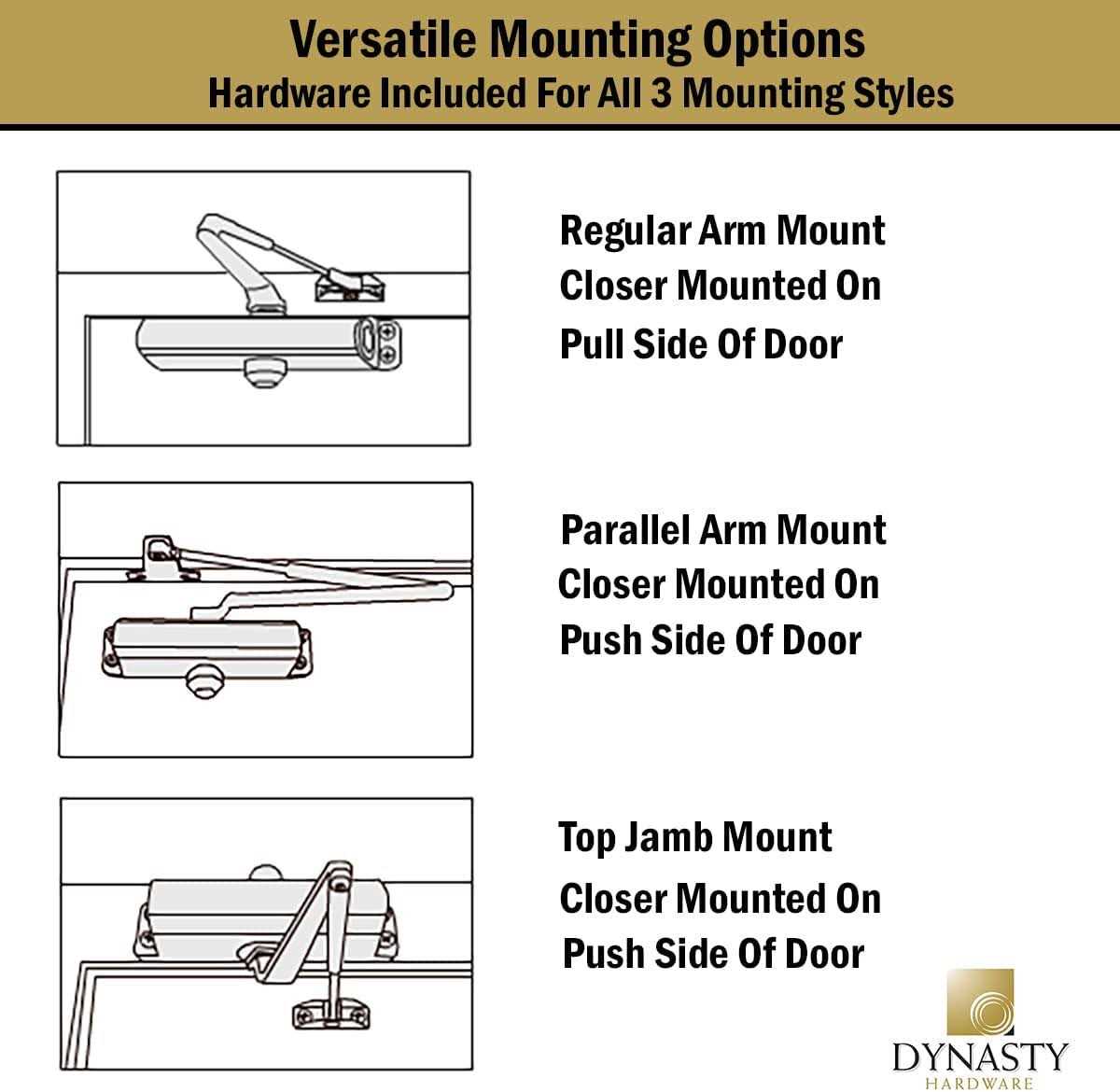 Versatile Mounting Options
Hardware Included For All 3 Mounting Styles

Regular Arm Mount
Closer Mounted On
Pull Side Of Door

Parallel Arm Mount
Closer Mounted On
Push Side Of Door

Top Jamb Mount
Closer Mounted On
Push Side Of Door

DYNASTY
HARDWARE