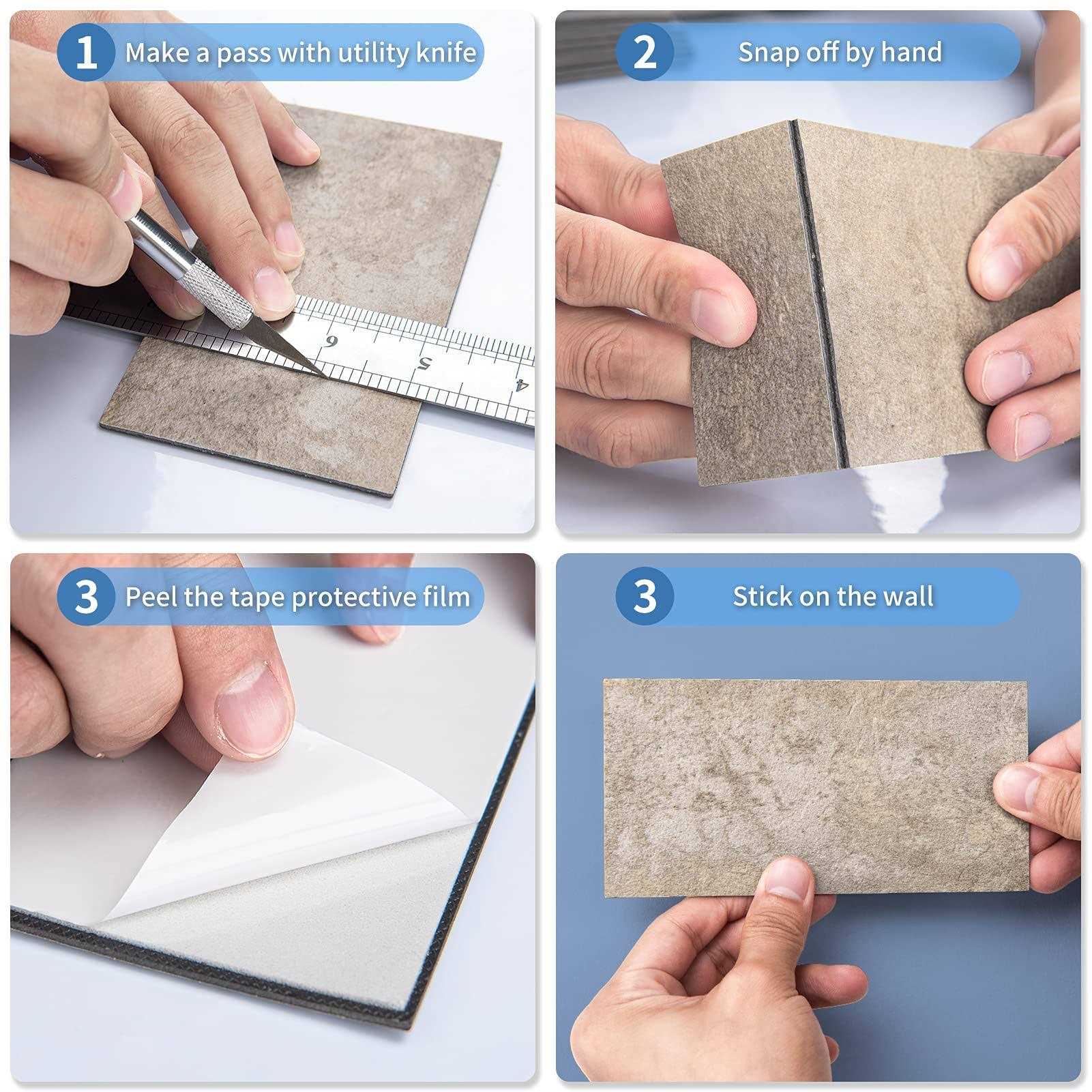 1 Make a pass with utility knife

6 5 4

2 Snap off by hand

3 Peel the tape protective film

3 Stick on the wall