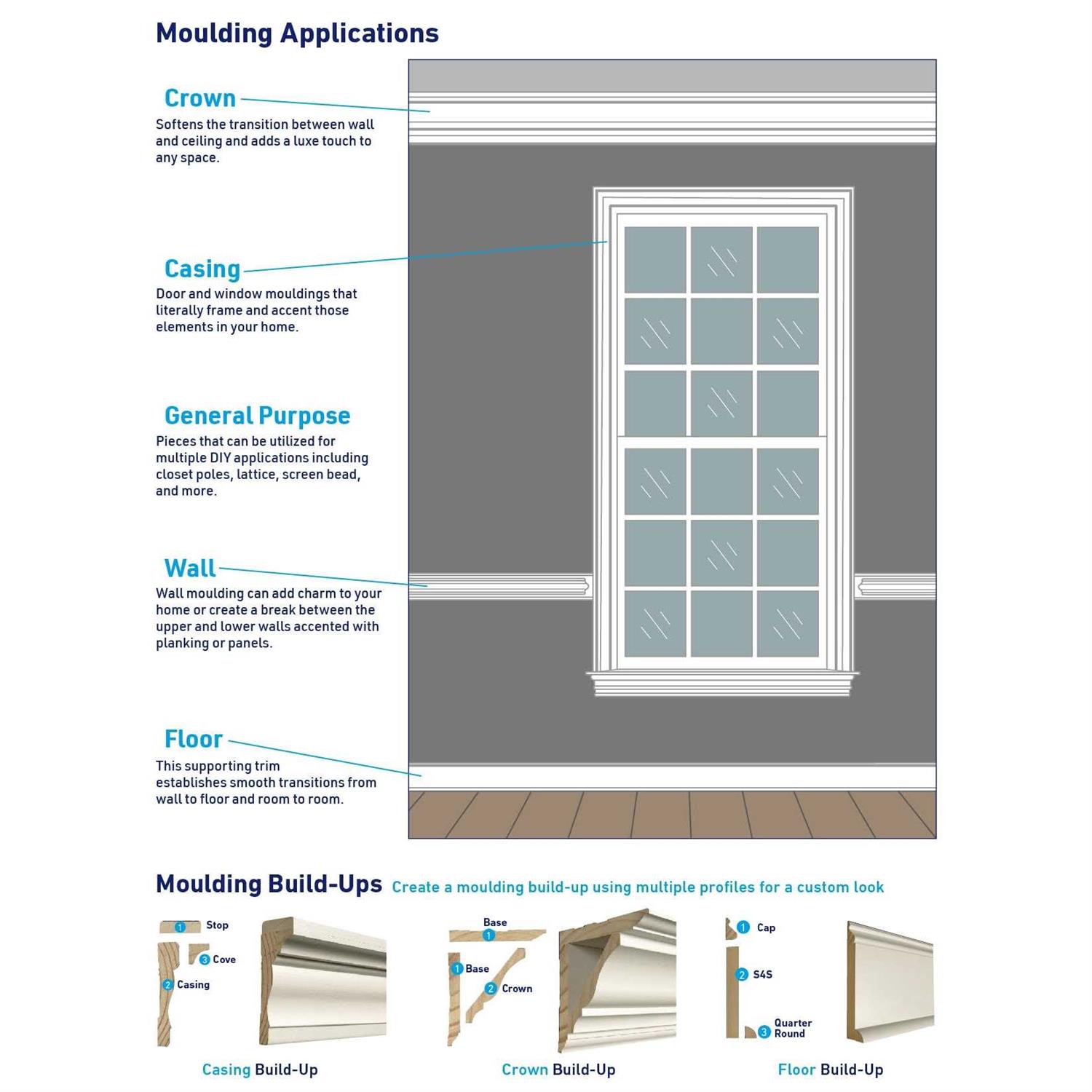 Moulding Applications

Crown
Softens the transition between wall and ceiling and adds a luxe touch to any space.

Casing
Door and window mouldings that literally frame and accent those elements in your home.

General Purpose
Pieces that can be utilized for multiple DIY applications including closet poles, lattice, screen bead, and more.

Wall
Wall moulding can add charm to your home or create a break between the upper and lower walls accented with planking or panels.

Floor
This supporting trim establishes smooth transitions from wall to floor and room to room.

Moulding Build-Ups Create a moulding build-up using multiple profiles for a custom look

1 Stop
3 Cove
2 Casing

Casing Build-Up

Base
1
1 Base
2 Crown

Crown Build-Up

1 Cap
2 S4S
3 Quarter Round

Floor Build-Up