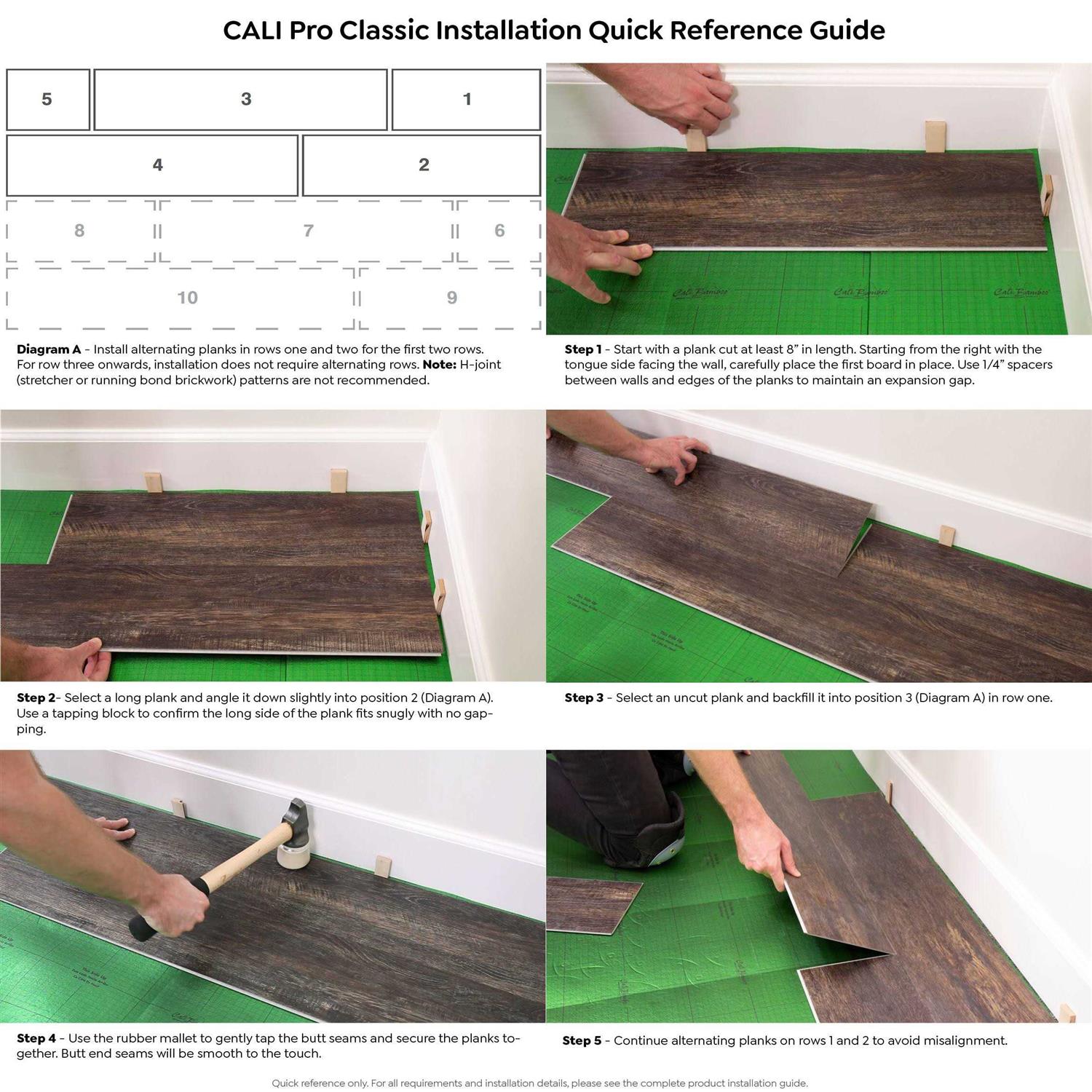 CALI Pro Classic Installation Quick Reference Guide

5
3
1
4
2
8
7
6
10
9

**Diagram A** - Install alternating planks in rows one and two for the first two rows. For row three onwards, installation does not require alternating rows. **Note:** H-joint (stretcher or running bond brickwork) patterns are not recommended.

Cali Bamboo
Cali Bamboo
Cali Bamboo

**Step 1** - Start with a plank cut at least 8" in length. Starting from the right with the tongue side facing the wall, carefully place the first board in place. Use 1/4" spacers between walls and edges of the planks to maintain an expansion gap.

**Step 2**- Select a long plank and angle it down slightly into position 2 (Diagram A). Use a tapping block to confirm the long side of the plank fits snugly with no gapping.

**Step 3** - Select an uncut plank and backfill it into position 3 (Diagram A) in row one.

**Step 4** - Use the rubber mallet to gently tap the butt seams and secure the planks together. Butt end seams will be smooth to the touch.

**Step 5** - Continue alternating planks on rows 1 and 2 to avoid misalignment.

Quick reference only. For all requirements and installation details, please see the complete product installation guide.