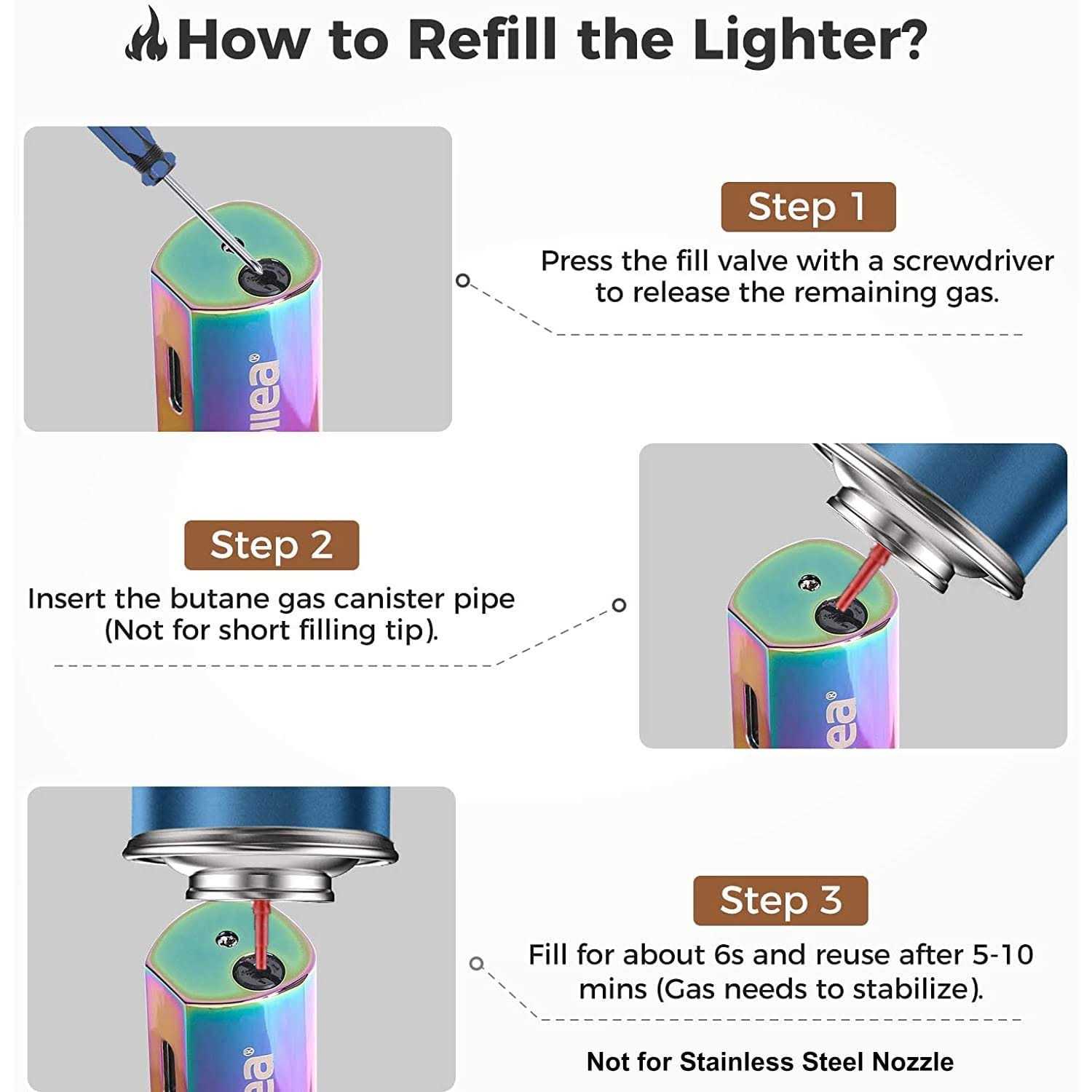 How to Refill the Lighter?

Step 1
Press the fill valve with a screwdriver to release the remaining gas.

llea®

Step 2
Insert the butane gas canister pipe (Not for short filling tip).

ea®

Step 3
Fill for about 6s and reuse after 5-10 mins (Gas needs to stabilize).

Not for Stainless Steel Nozzle

ea®