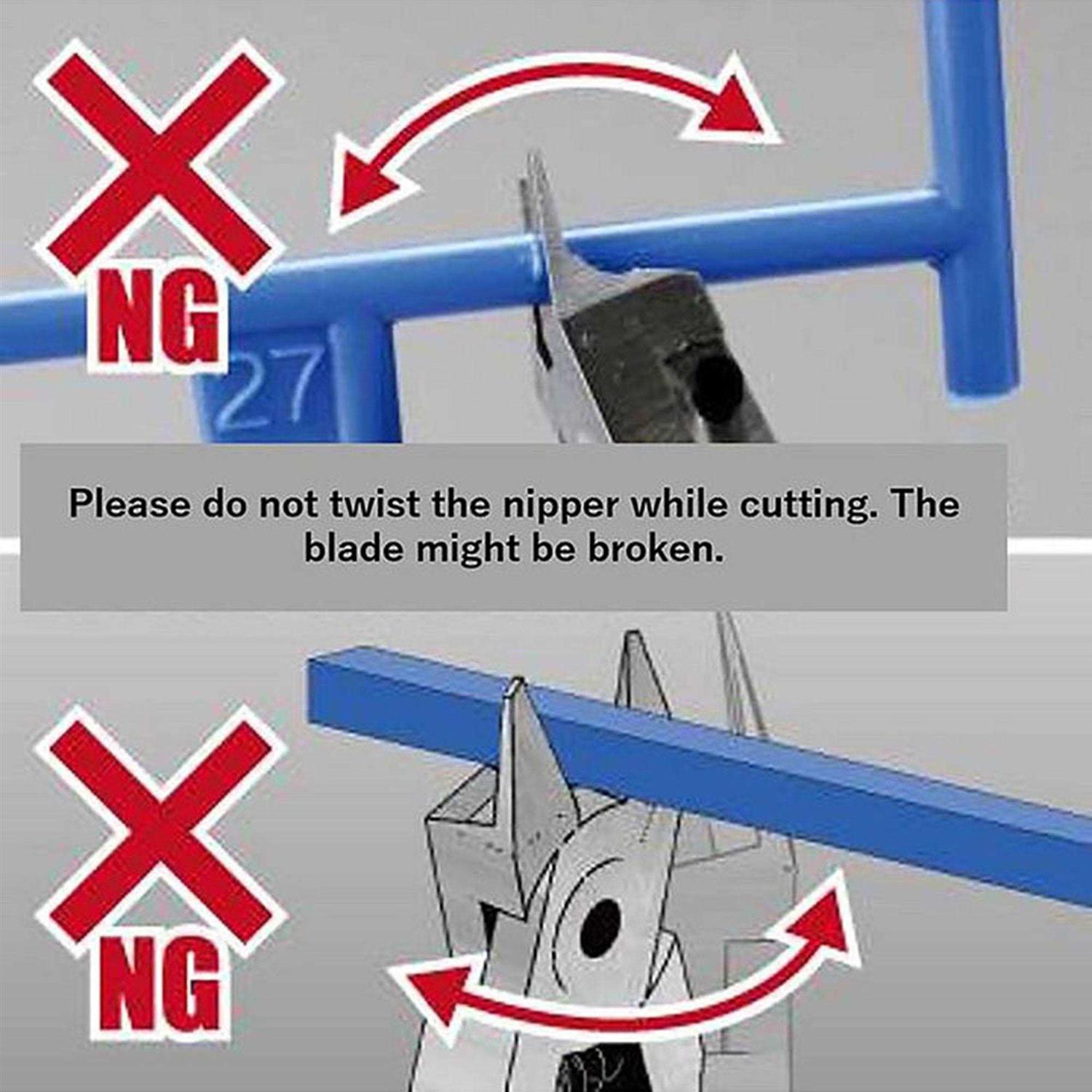 NG

27

Please do not twist the nipper while cutting. The blade might be broken.

NG