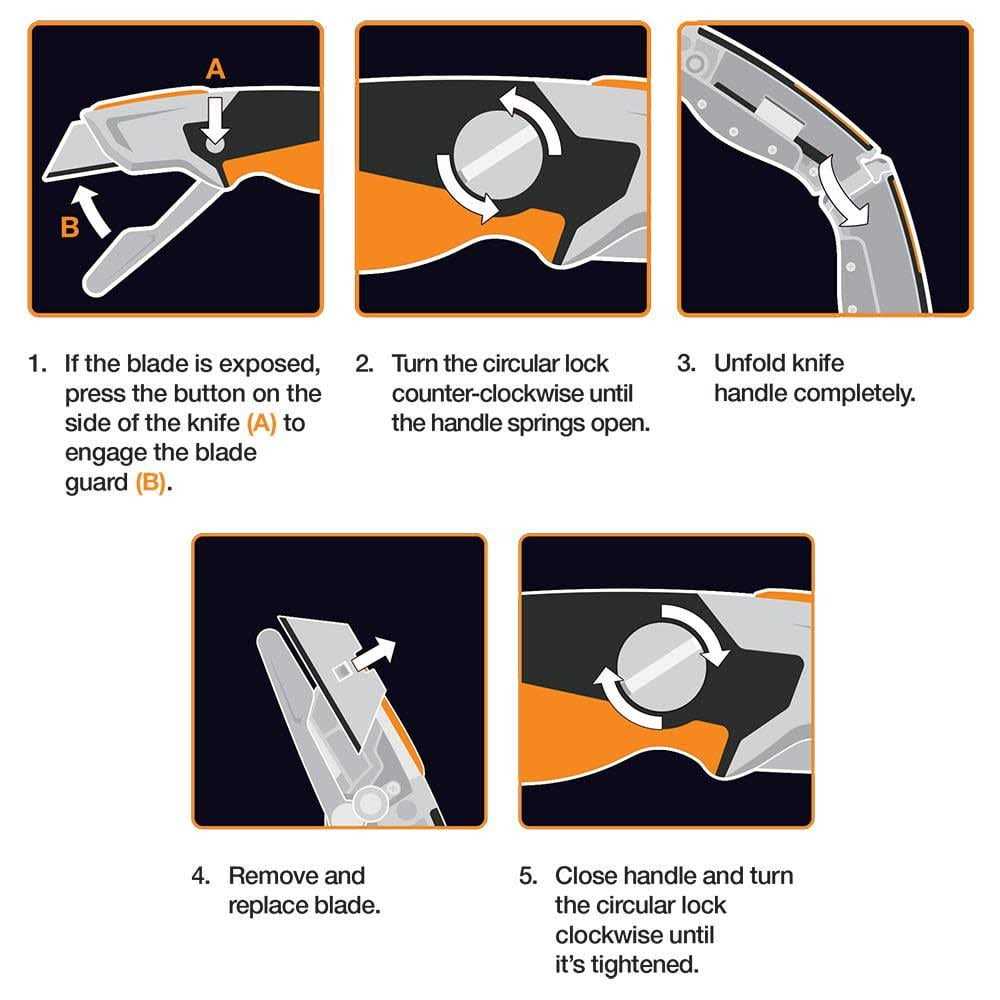 A

B

1. If the blade is exposed, press the button on the side of the knife (A) to engage the blade guard (B).

2. Turn the circular lock counter-clockwise until the handle springs open.

3. Unfold knife handle completely.

4. Remove and replace blade.

5. Close handle and turn the circular lock clockwise until it's tightened.