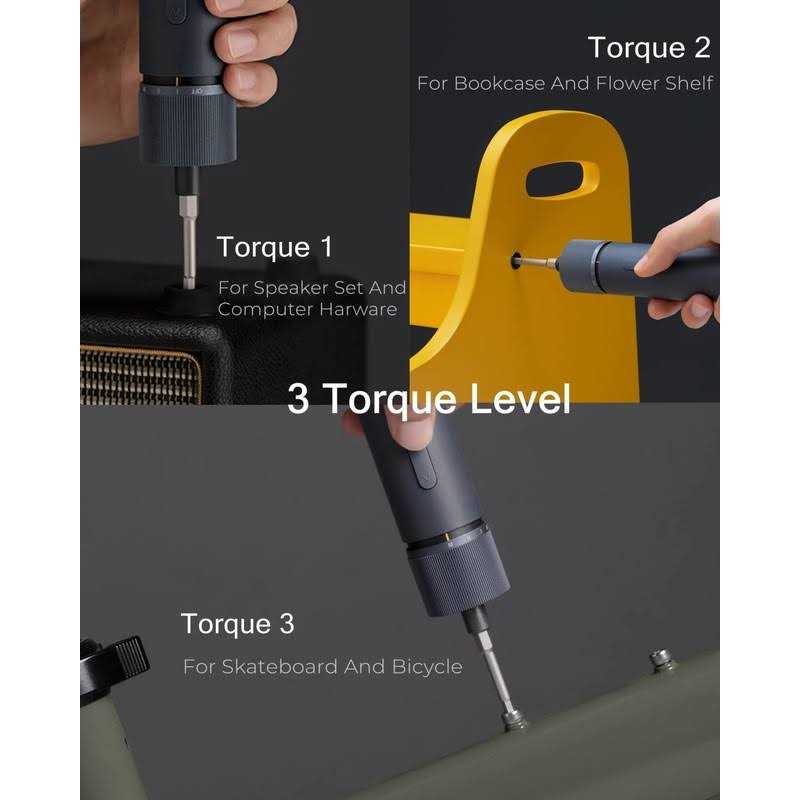 Torque 2
For Bookcase And Flower Shelf

Torque 1
For Speaker Set And Computer Harware

3 Torque Level

Torque 3
For Skateboard And Bicycle