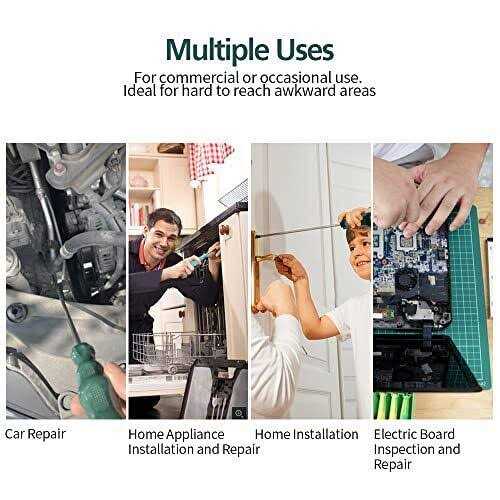 Multiple Uses
For commercial or occasional use.
Ideal for hard to reach awkward areas

Car Repair

Home Appliance Installation and Repair

Home Installation

Electric Board Inspection and Repair