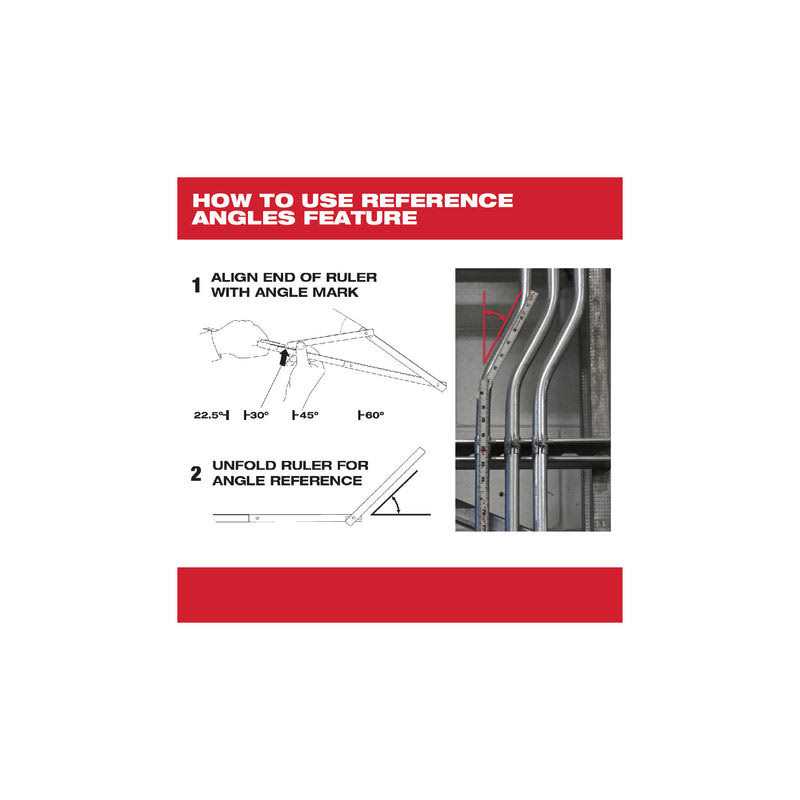 HOW TO USE REFERENCE ANGLES FEATURE

1 ALIGN END OF RULER WITH ANGLE MARK

22.5° 30° 45° 60°

2 UNFOLD RULER FOR ANGLE REFERENCE