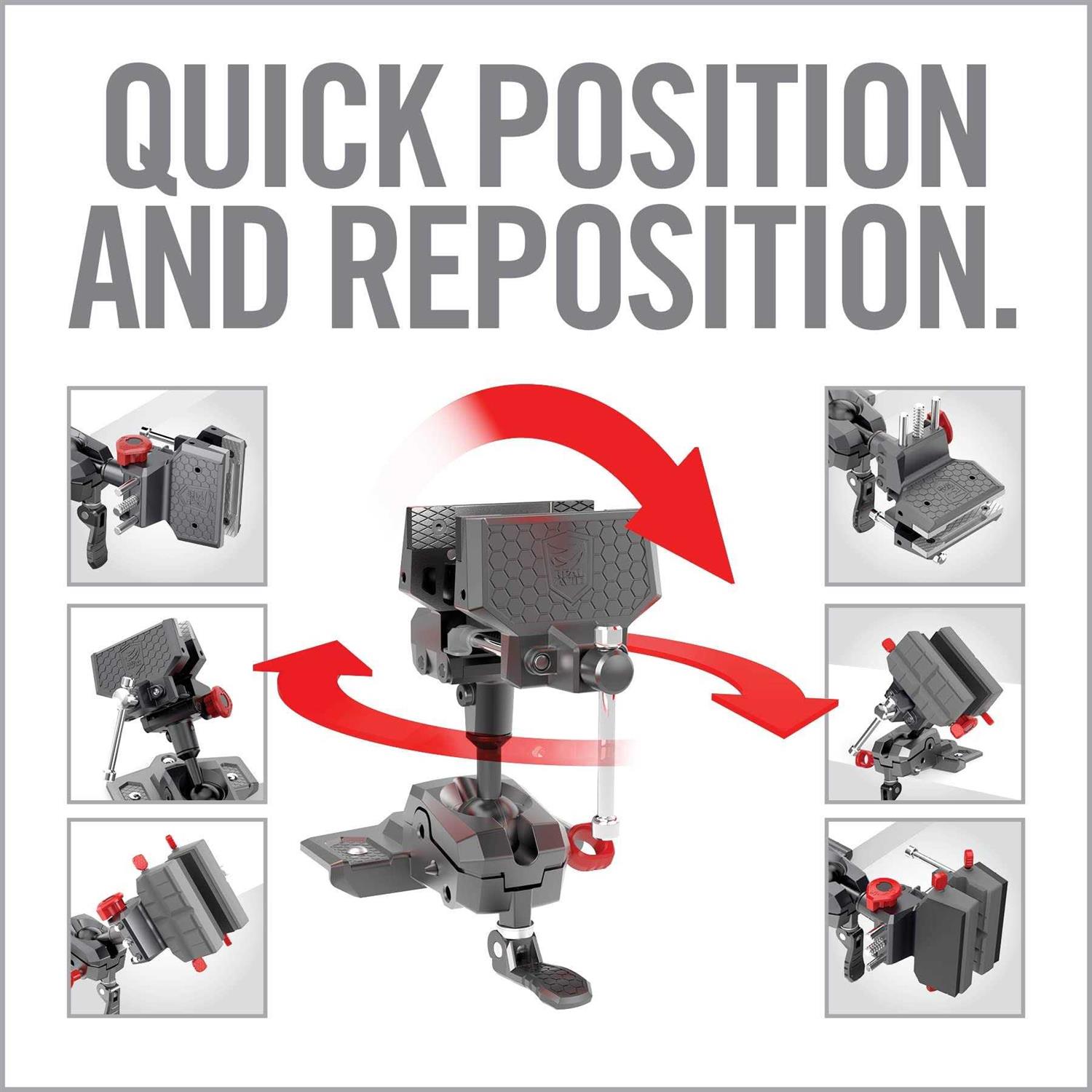 QUICK POSITION AND REPOSITION.