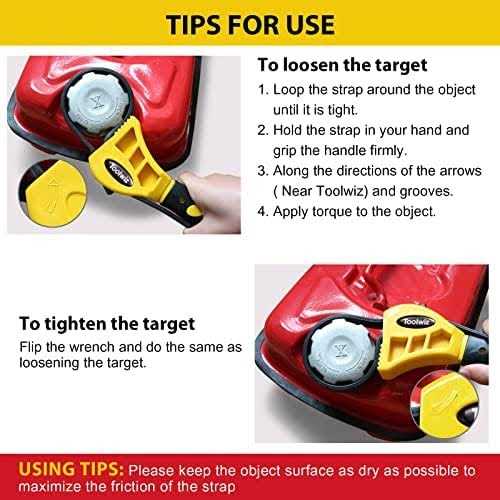 TIPS FOR USE

Toolwiz

To loosen the target
1. Loop the strap around the object until it is tight.
2. Hold the strap in your hand and grip the handle firmly.
3. Along the directions of the arrows ( Near Toolwiz) and grooves.
4. Apply torque to the object.

To tighten the target
Flip the wrench and do the same as loosening the target.

Toolwiz

USING TIPS: Please keep the object surface as dry as possible to maximize the friction of the strap