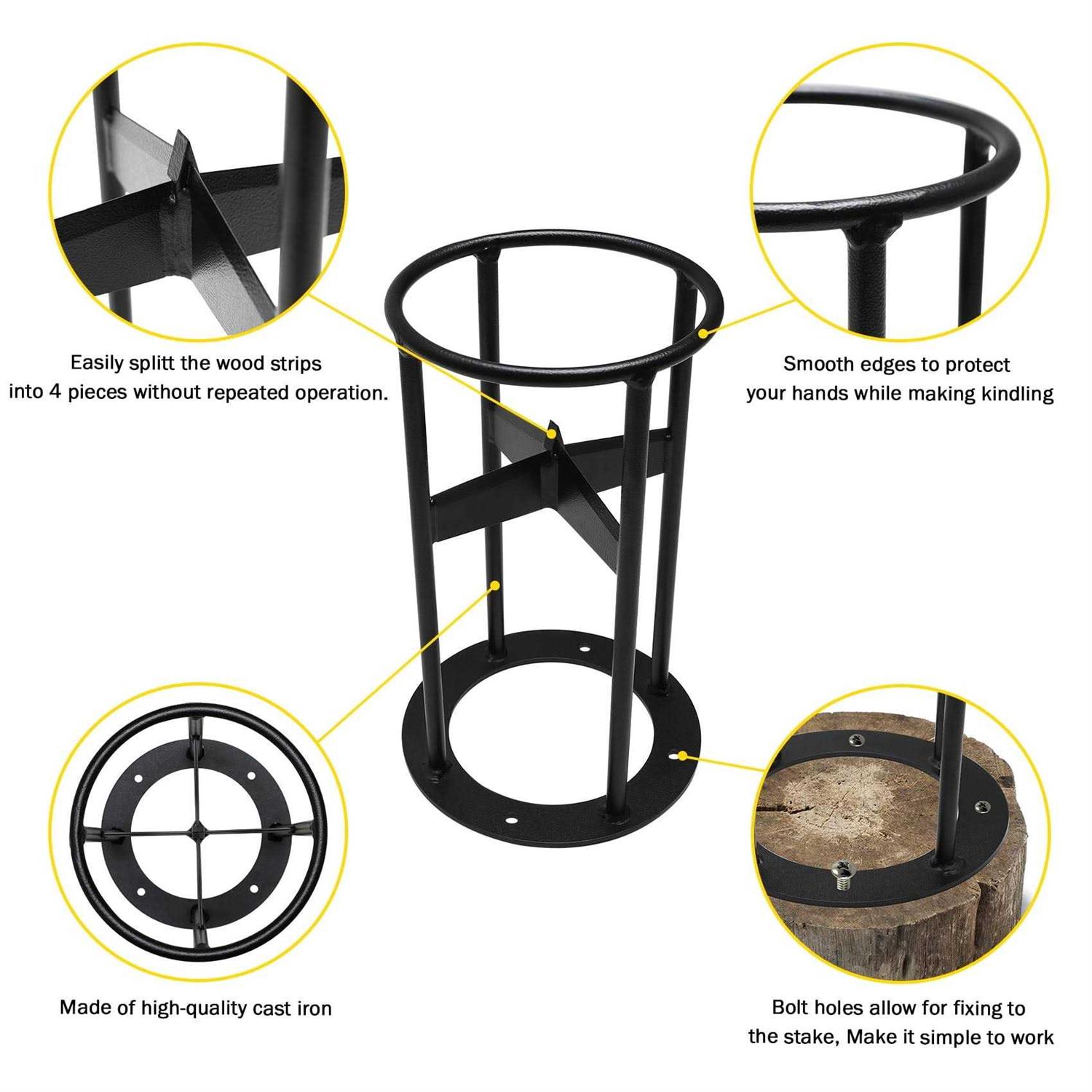 Easily splitt the wood strips into 4 pieces without repeated operation.

Smooth edges to protect your hands while making kindling

Made of high-quality cast iron

Bolt holes allow for fixing to the stake, Make it simple to work