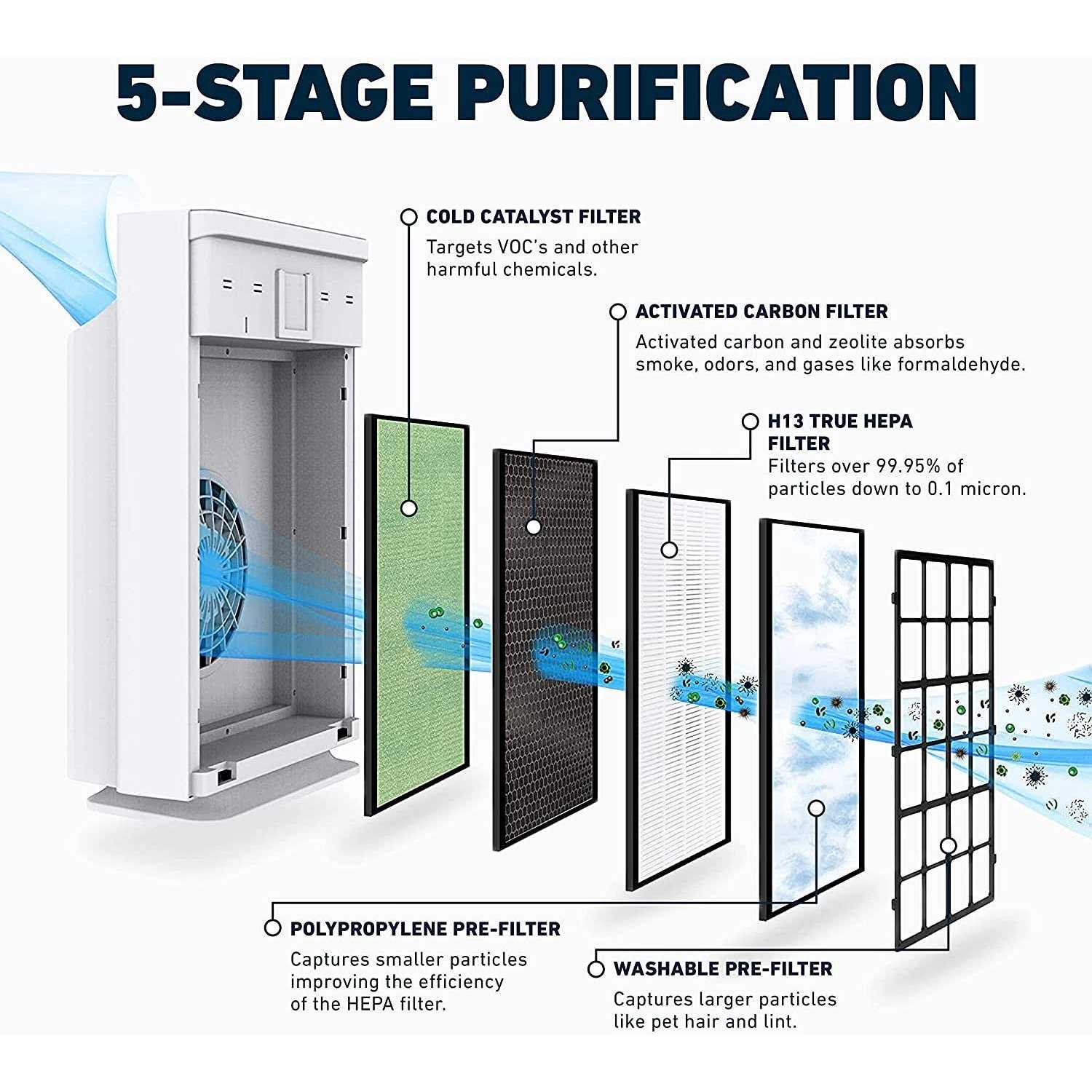 5-STAGE PURIFICATION

COLD CATALYST FILTER
Targets VOC's and other harmful chemicals.

ACTIVATED CARBON FILTER
Activated carbon and zeolite absorbs smoke, odors, and gases like formaldehyde.

H13 TRUE HEPA FILTER
Filters over 99.95% of particles down to 0.1 micron.

POLYPROPYLENE PRE-FILTER
Captures smaller particles improving the efficiency of the HEPA filter.

WASHABLE PRE-FILTER
Captures larger particles like pet hair and lint.