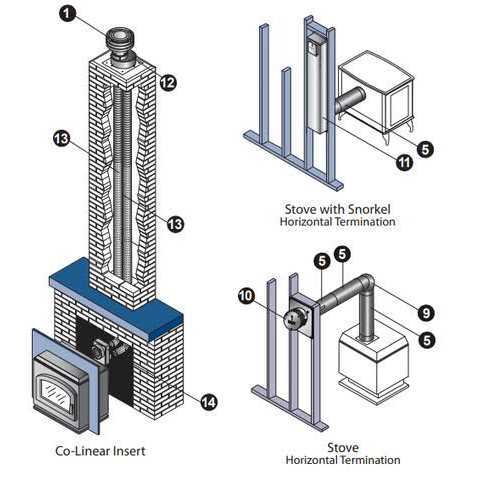 1

12

13

13

14

Co-Linear Insert

5

11

Stove with Snorkel
Horizontal Termination

5

5

10

9

5

Stove
Horizontal Termination