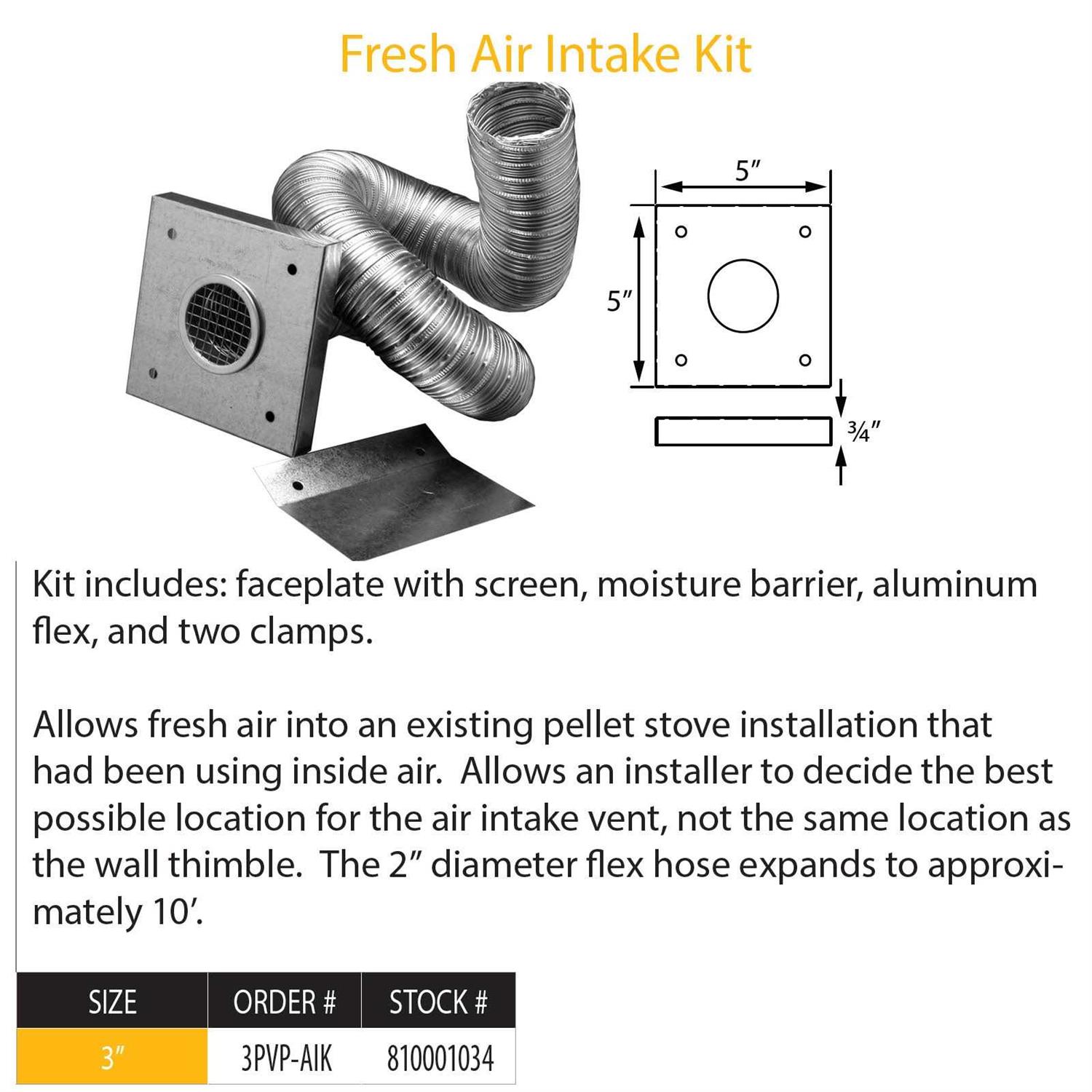 Fresh Air Intake Kit

5″

5″

¾″

Kit includes: faceplate with screen, moisture barrier, aluminum flex, and two clamps.

Allows fresh air into an existing pellet stove installation that had been using inside air. Allows an installer to decide the best possible location for the air intake vent, not the same location as the wall thimble. The 2″ diameter flex hose expands to approximately 10′.

| SIZE | ORDER # | STOCK # |
|---|---|---|
| 3″ | 3PVP-AIK | 810001034 |