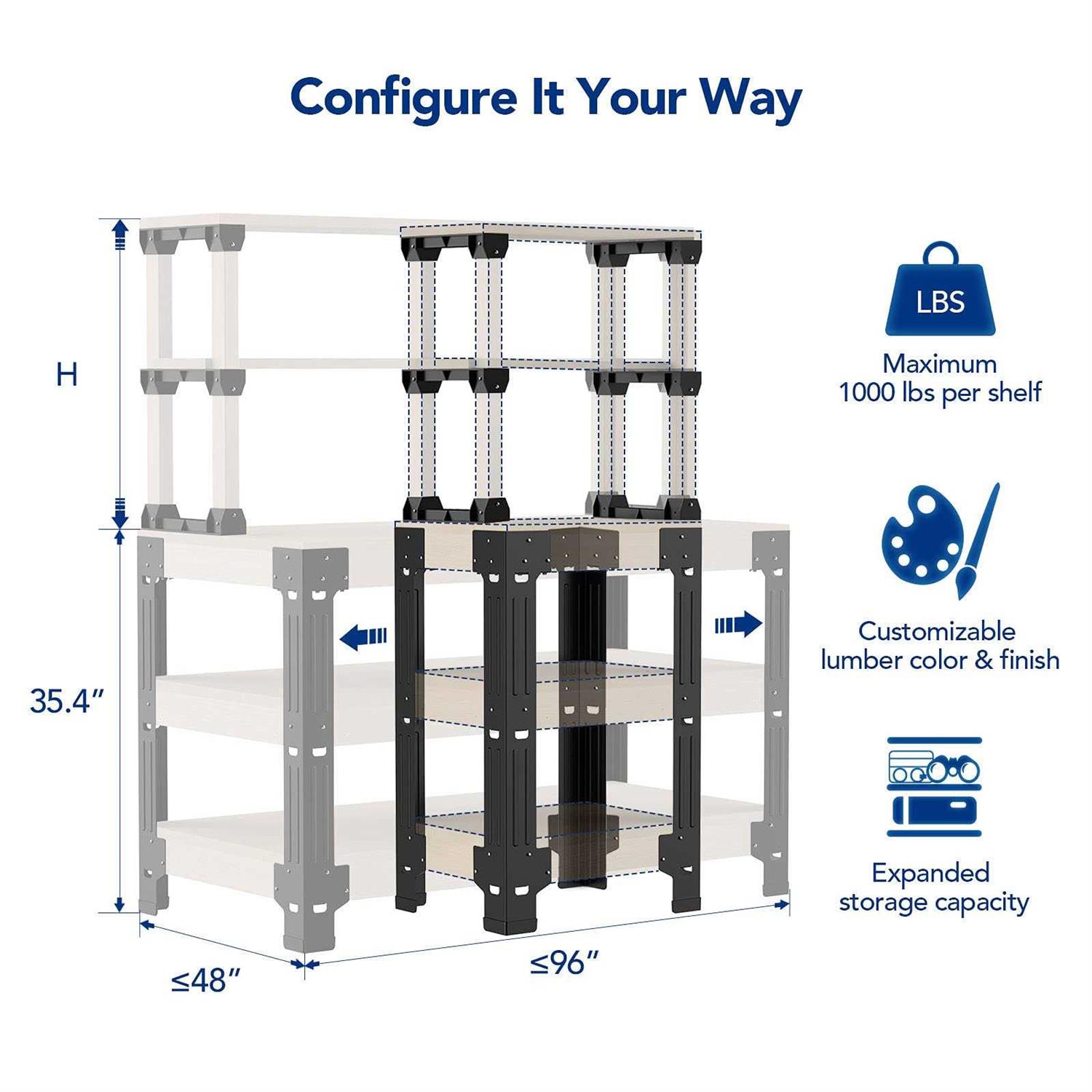 Configure It Your Way

H

35.4″

≤48″

≤96″

LBS

Maximum 1000 lbs per shelf

Customizable lumber color & finish

Expanded storage capacity