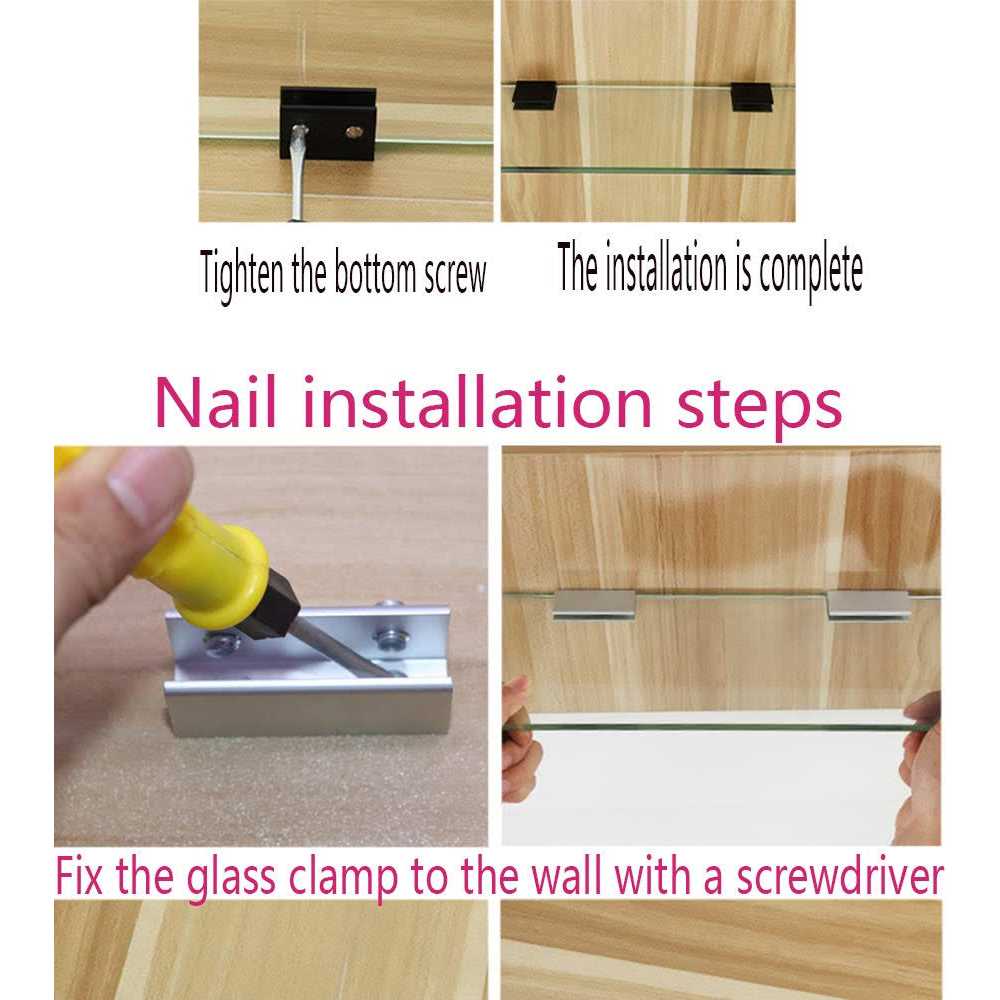 Tighten the bottom screw

The installation is complete

Nail installation steps

Fix the glass clamp to the wall with a screwdriver