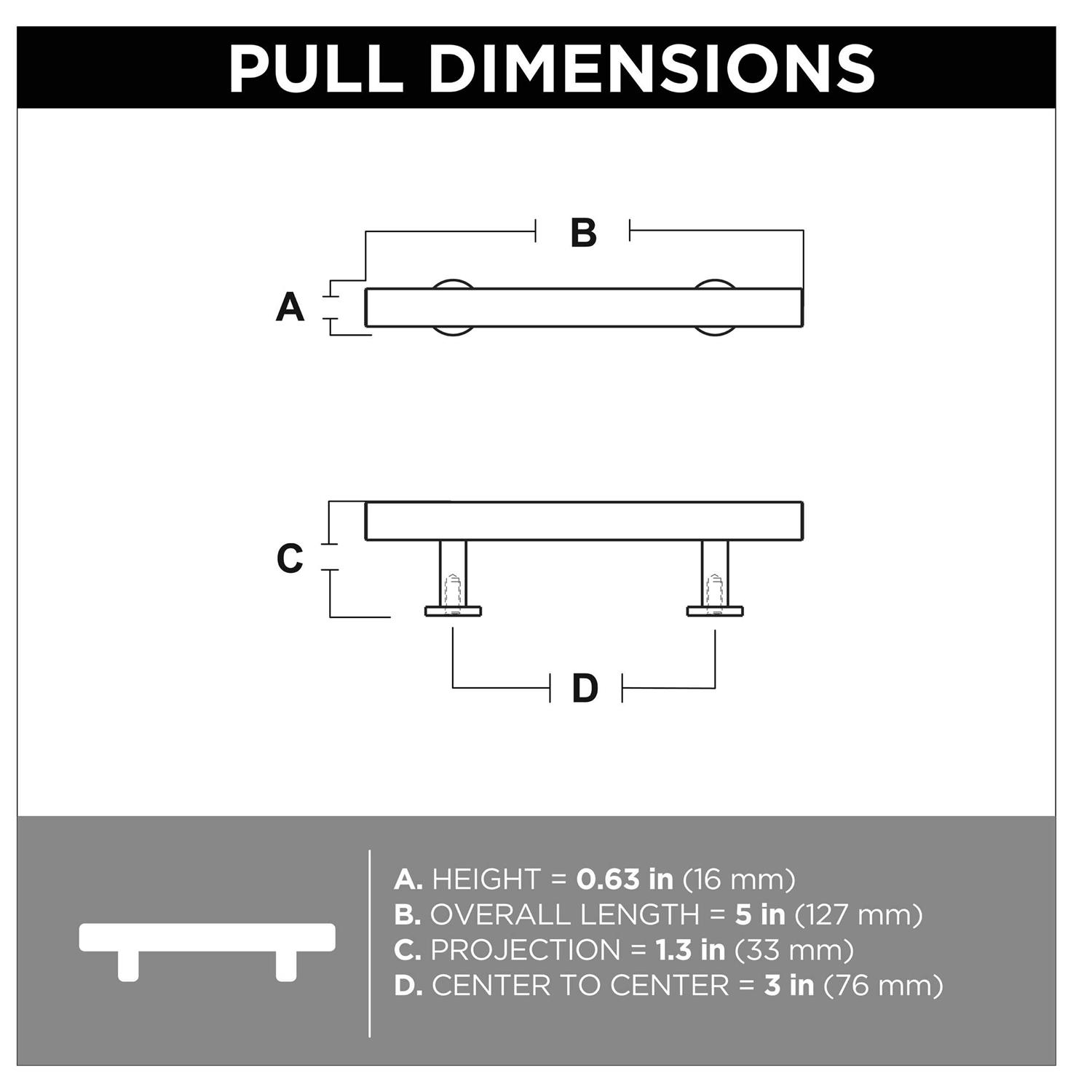 PULL DIMENSIONS

B

A

C

D

A. HEIGHT = 0.63 in (16 mm)
B. OVERALL LENGTH = 5 in (127 mm)
C. PROJECTION = 1.3 in (33 mm)
D. CENTER TO CENTER = 3 in (76 mm)