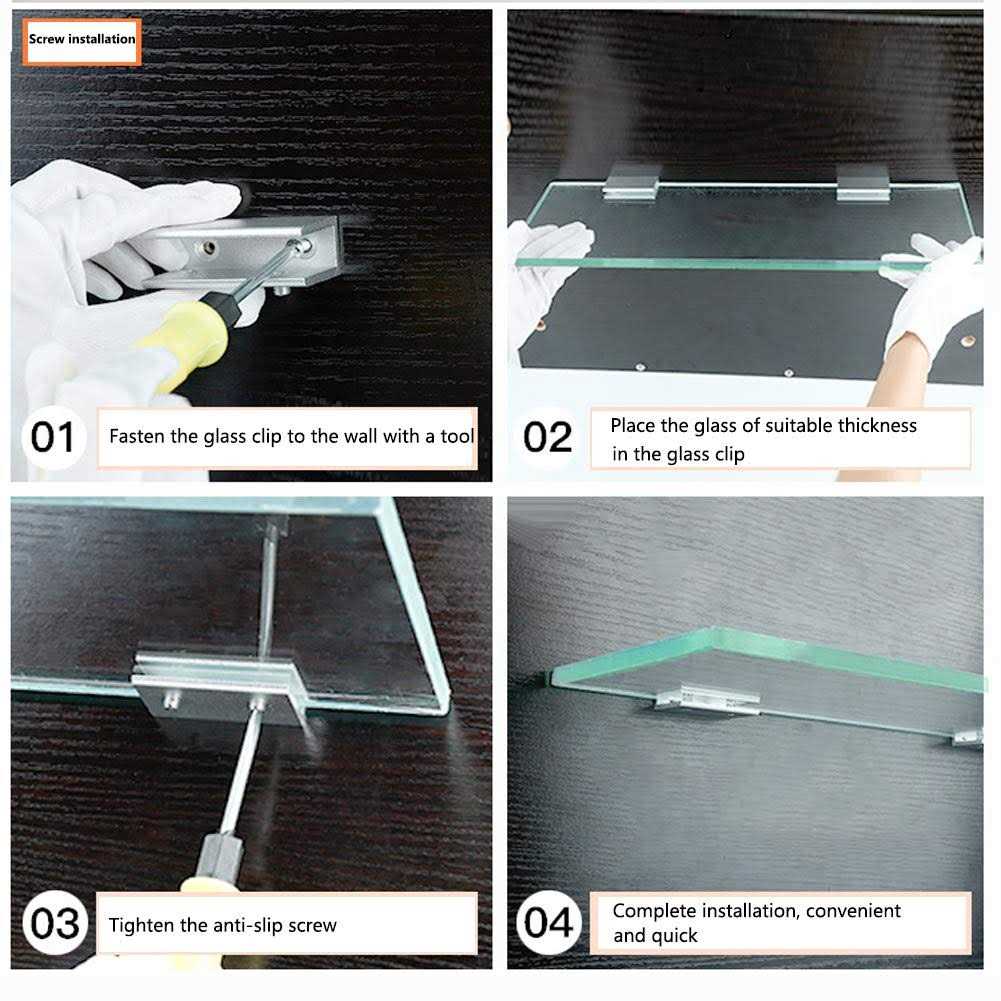 Screw installation

01 Fasten the glass clip to the wall with a tool

02 Place the glass of suitable thickness in the glass clip

03 Tighten the anti-slip screw

04 Complete installation, convenient and quick