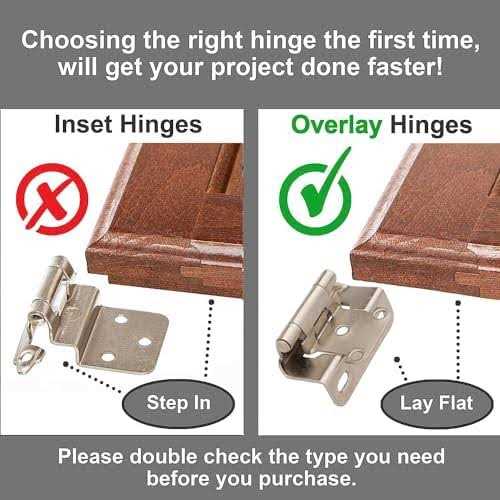 Choosing the right hinge the first time, will get your project done faster!

Inset Hinges

Step In

Overlay Hinges

Lay Flat

Please double check the type you need before you purchase.