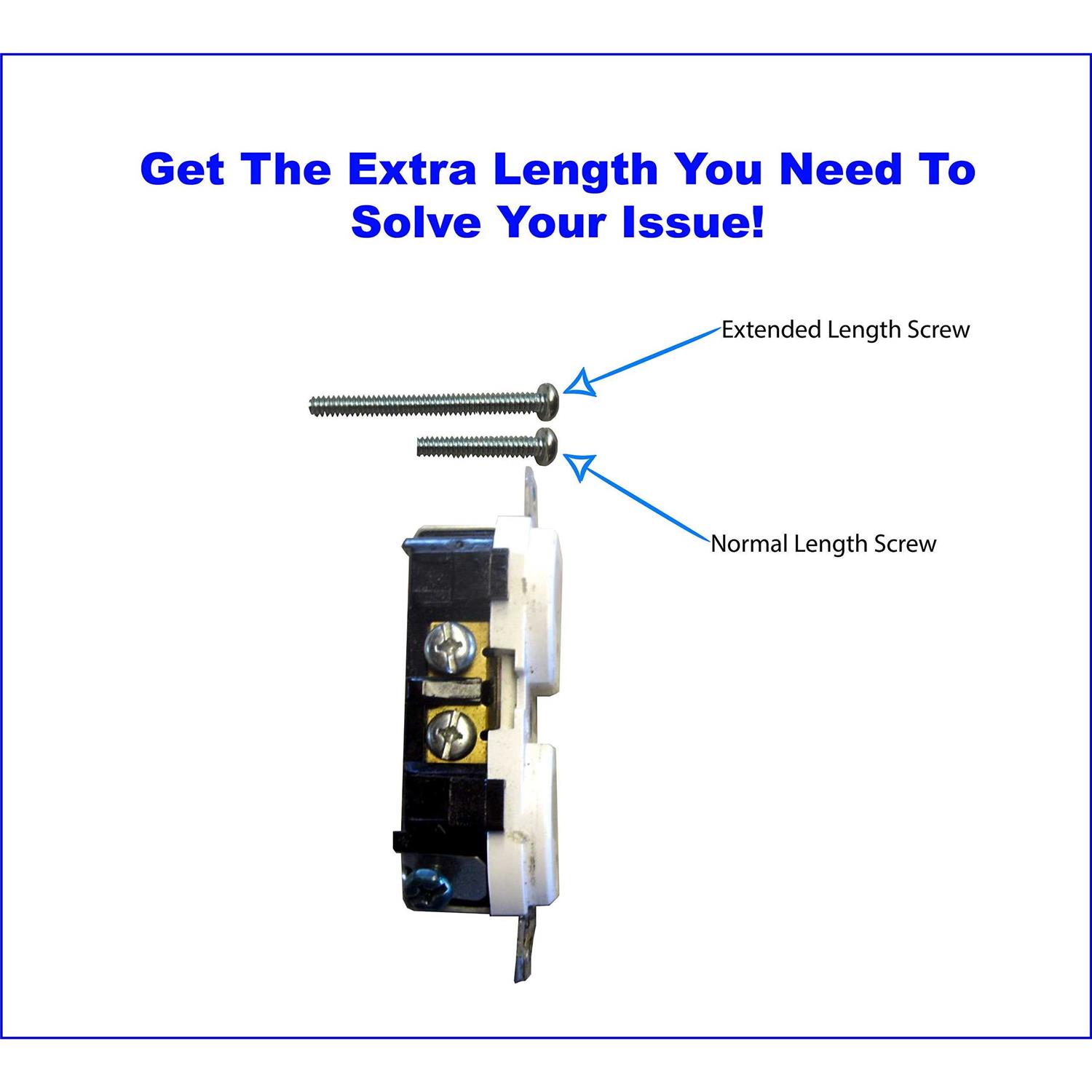 Get The Extra Length You Need To Solve Your Issue!

Extended Length Screw

Normal Length Screw