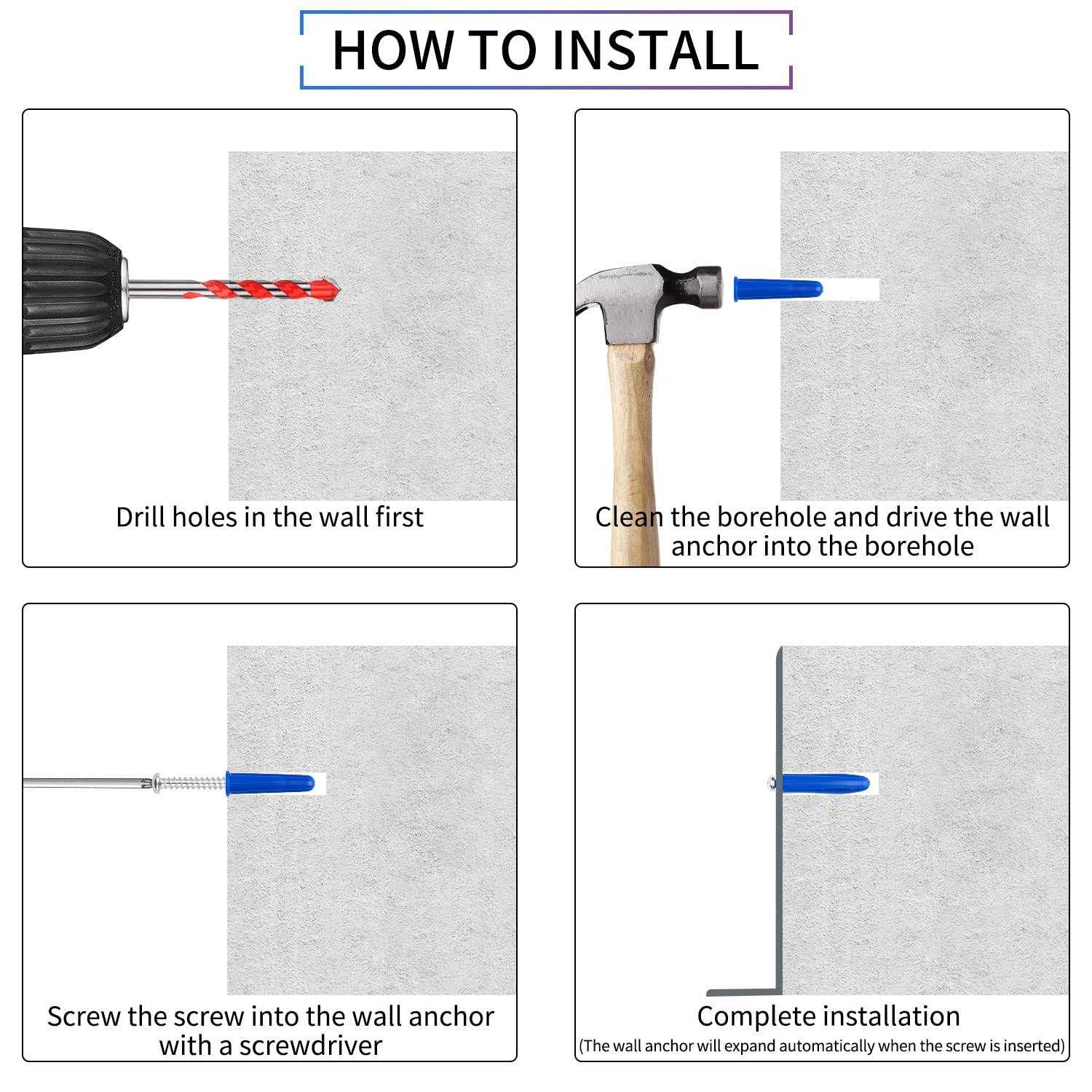 HOW TO INSTALL

Drill holes in the wall first

Clean the borehole and drive the wall anchor into the borehole

Screw the screw into the wall anchor with a screwdriver

Complete installation
(The wall anchor will expand automatically when the screw is inserted)