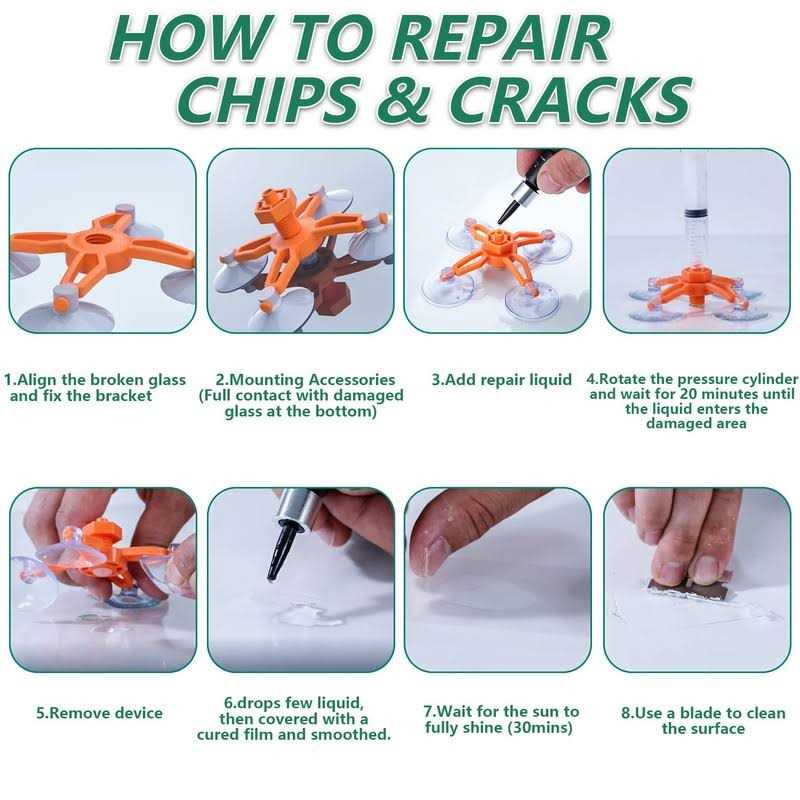 HOW TO REPAIR
CHIPS & CRACKS

1.Align the broken glass and fix the bracket

2.Mounting Accessories (Full contact with damaged glass at the bottom)

3.Add repair liquid

4.Rotate the pressure cylinder and wait for 20 minutes until the liquid enters the damaged area

5.Remove device

6.drops few liquid, then covered with a cured film and smoothed.

7.Wait for the sun to fully shine (30mins)

8.Use a blade to clean the surface