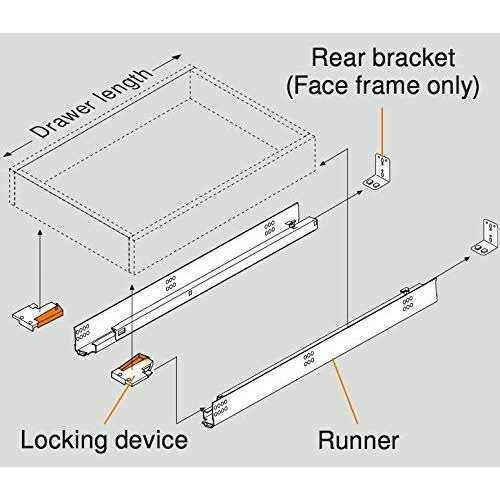 Drawer length

Rear bracket
(Face frame only)

Locking device

Runner