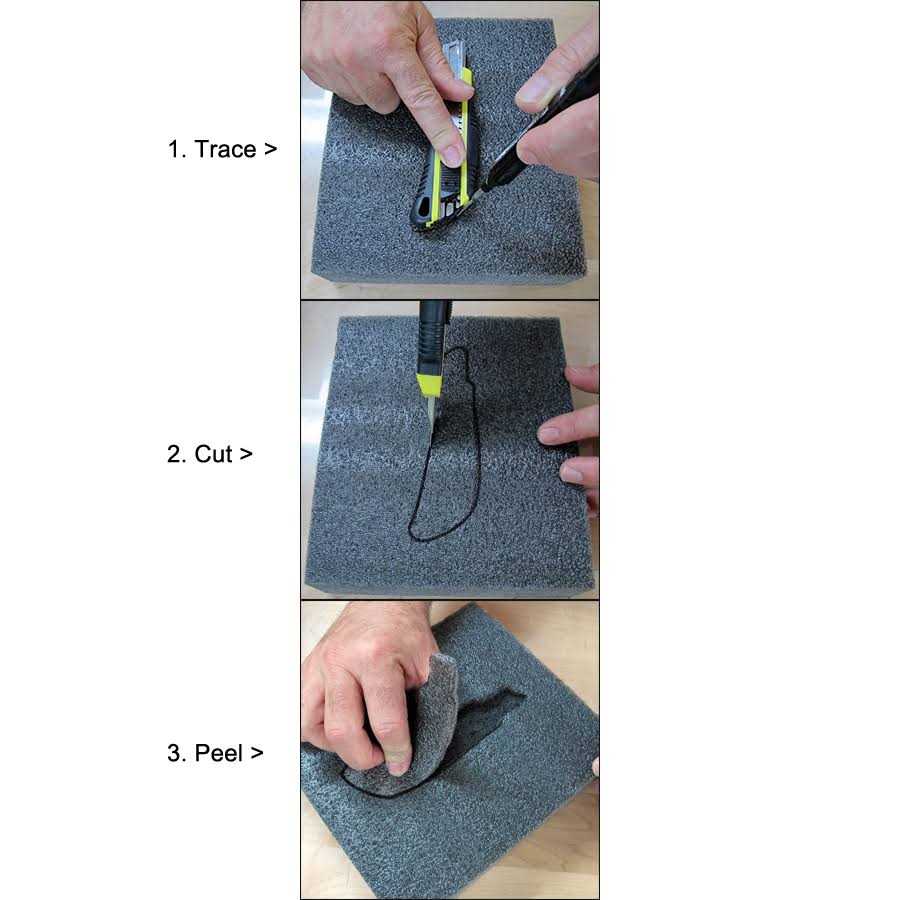 1. Trace >

2. Cut >

3. Peel >