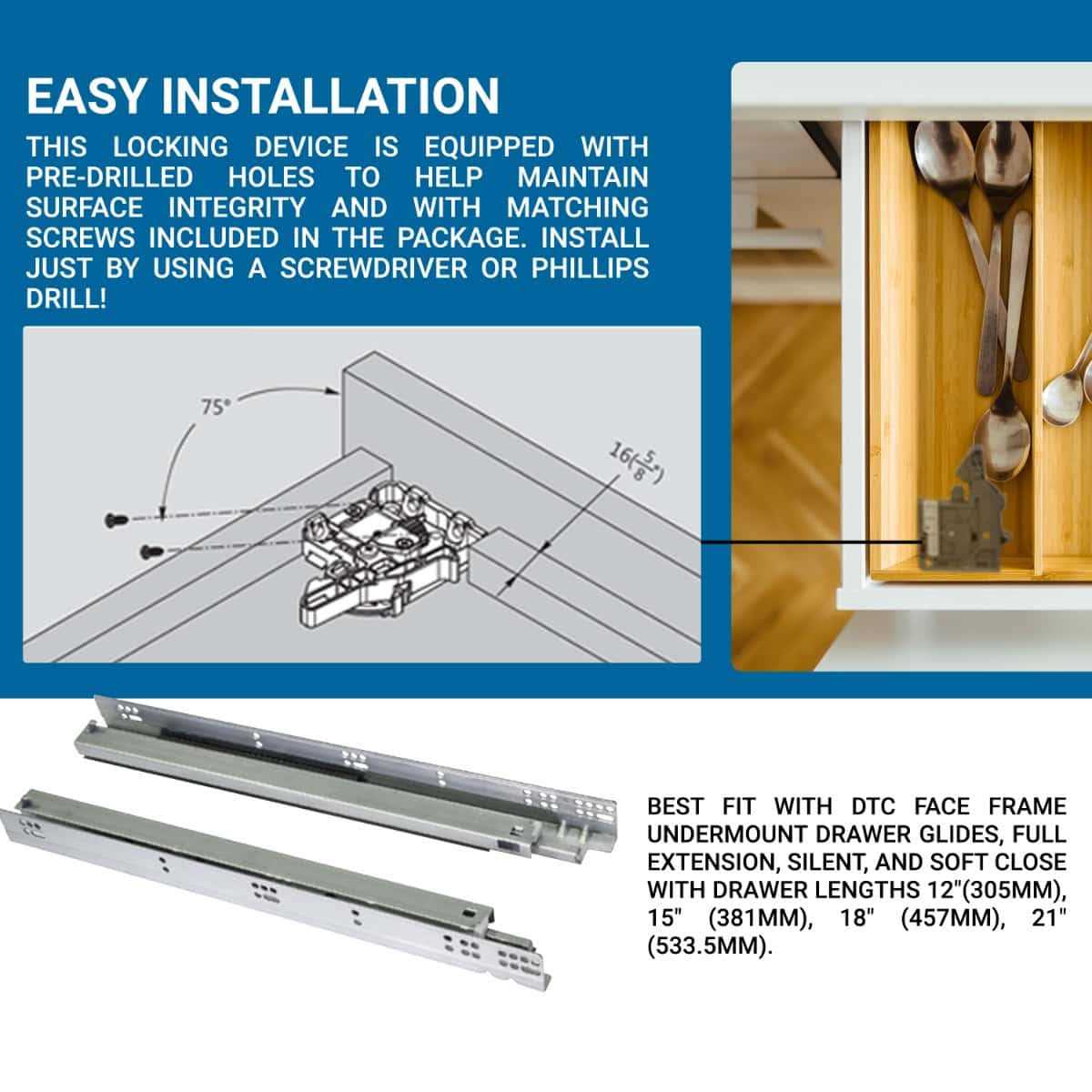 EASY INSTALLATION

THIS LOCKING DEVICE IS EQUIPPED WITH PRE-DRILLED HOLES TO HELP MAINTAIN SURFACE INTEGRITY AND WITH MATCHING SCREWS INCLUDED IN THE PACKAGE. INSTALL JUST BY USING A SCREWDRIVER OR PHILLIPS DRILL!

75°

$16(\frac{5}{8}")$

BEST FIT WITH DTC FACE FRAME UNDERMOUNT DRAWER GLIDES, FULL EXTENSION, SILENT, AND SOFT CLOSE WITH DRAWER LENGTHS 12"(305MM), 15" (381MM), 18" (457MM), 21" (533.5MM).