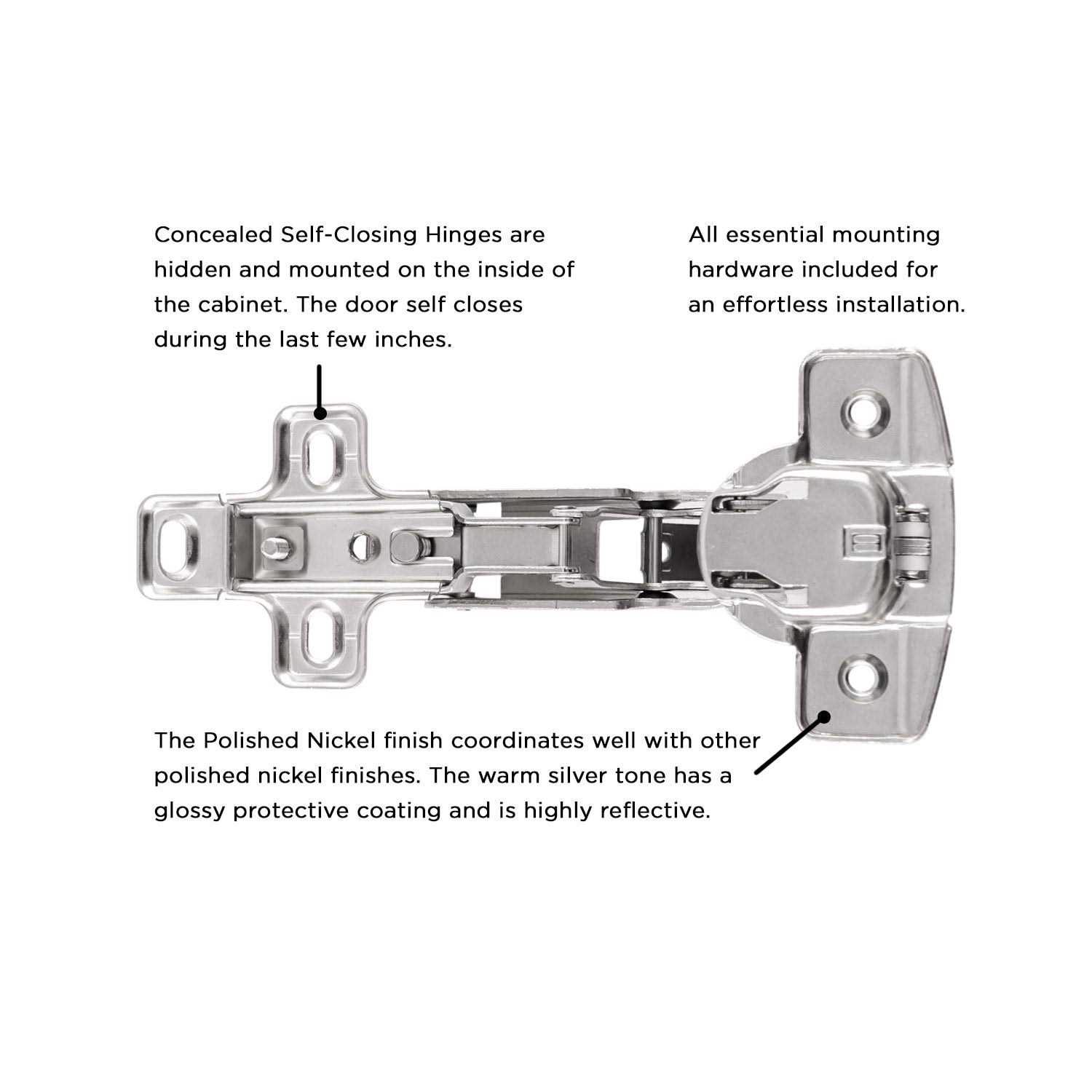 Concealed Self-Closing Hinges are hidden and mounted on the inside of the cabinet. The door self closes during the last few inches.

All essential mounting hardware included for an effortless installation.

The Polished Nickel finish coordinates well with other polished nickel finishes. The warm silver tone has a glossy protective coating and is highly reflective.